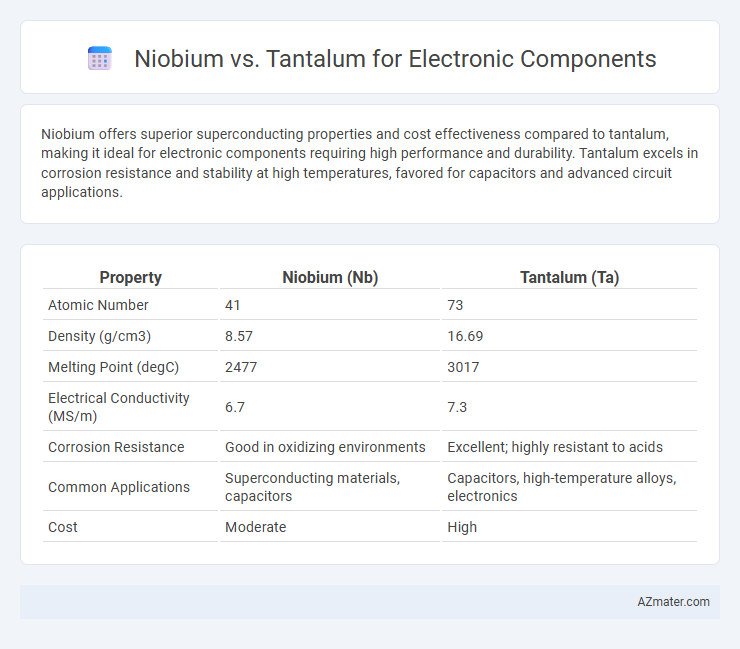 Niobium vs. Tantalum for Electronic Components

Niobium offers superior superconducting properties and cost effectiveness compared to tantalum, making it ideal for electronic components requiring high performance and durability. Tantalum excels in corrosion resistance and stability at high temperatures, favored for capacitors and advanced circuit applications.

| Property | Niobium (Nb) | Tantalum (Ta) |
|---|---|---|
| Atomic Number | 41 | 73 |
| Density (g/cm3) | 8.57 | 16.69 |
| Melting Point (degC) | 2477 | 3017 |
| Electrical Conductivity (MS/m) | 6.7 | 7.3 |
| Corrosion Resistance | Good in oxidizing environments | Excellent; highly resistant to acids |
| Common Applications | Superconducting materials, capacitors | Capacitors, high-temperature alloys, electronics |
| Cost | Moderate | High |

AZmater.com