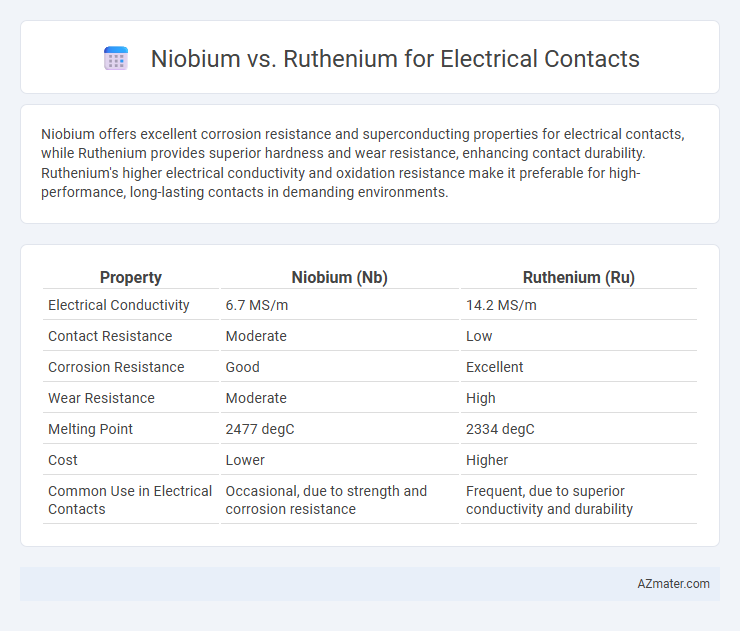 Niobium vs. Ruthenium for Electrical Contacts

Niobium offers excellent corrosion resistance and superconducting properties for electrical contacts, while Ruthenium provides superior hardness and wear resistance, enhancing contact durability. Ruthenium's higher electrical conductivity and oxidation resistance make it preferable for high-performance, long-lasting contacts in demanding environments.

| Property | Niobium (Nb) | Ruthenium (Ru) |
|---|---|---|
| Electrical Conductivity | 6.7 MS/m | 14.2 MS/m |
| Contact Resistance | Moderate | Low |
| Corrosion Resistance | Good | Excellent |
| Wear Resistance | Moderate | High |
| Melting Point | 2477 degC | 2334 degC |
| Cost | Lower | Higher |
| Common Use in Electrical Contacts | Occasional, due to strength and corrosion resistance | Frequent, due to superior conductivity and durability |

AZmater.com