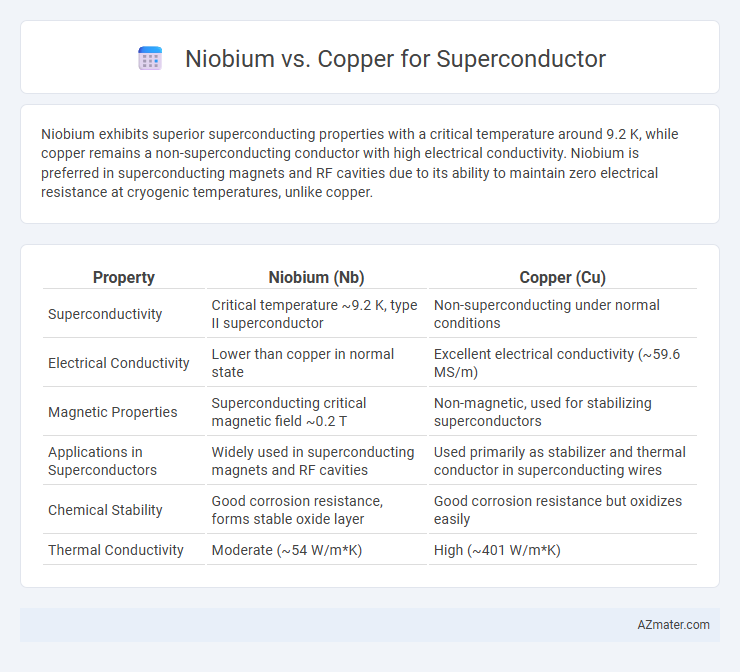 Niobium vs. Copper for Superconductor

Niobium exhibits superior superconducting properties with a critical temperature around 9.2 K, while copper remains a non-superconducting conductor with high electrical conductivity. Niobium is preferred in superconducting magnets and RF cavities due to its ability to maintain zero electrical resistance at cryogenic temperatures, unlike copper.

| Property | Niobium (Nb) | Copper (Cu) |
|---|---|---|
| Superconductivity | Critical temperature ~9.2 K, type II superconductor | Non-superconducting under normal conditions |
| Electrical Conductivity | Lower than copper in normal state | Excellent electrical conductivity (~59.6 MS/m) |
| Magnetic Properties | Superconducting critical magnetic field ~0.2 T | Non-magnetic, used for stabilizing superconductors |
| Applications in Superconductors | Widely used in superconducting magnets and RF cavities | Used primarily as stabilizer and thermal conductor in superconducting wires |
| Chemical Stability | Good corrosion resistance, forms stable oxide layer | Good corrosion resistance but oxidizes easily |
| Thermal Conductivity | Moderate (~54 W/m*K) | High (~401 W/m*K) |

AZmater.com