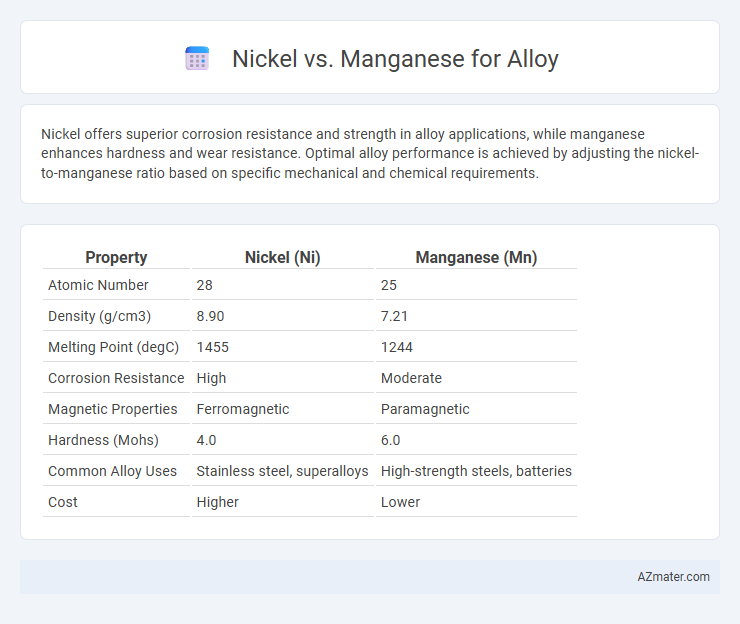 Nickel vs. Manganese for Alloy

Nickel offers superior corrosion resistance and strength in alloy applications, while manganese enhances hardness and wear resistance. Optimal alloy performance is achieved by adjusting the nickel-to-manganese ratio based on specific mechanical and chemical requirements.

| Property | Nickel (Ni) | Manganese (Mn) |
|---|---|---|
| Atomic Number | 28 | 25 |
| Density (g/cm3) | 8.90 | 7.21 |
| Melting Point (degC) | 1455 | 1244 |
| Corrosion Resistance | High | Moderate |
| Magnetic Properties | Ferromagnetic | Paramagnetic |
| Hardness (Mohs) | 4.0 | 6.0 |
| Common Alloy Uses | Stainless steel, superalloys | High-strength steels, batteries |
| Cost | Higher | Lower |

AZmater.com