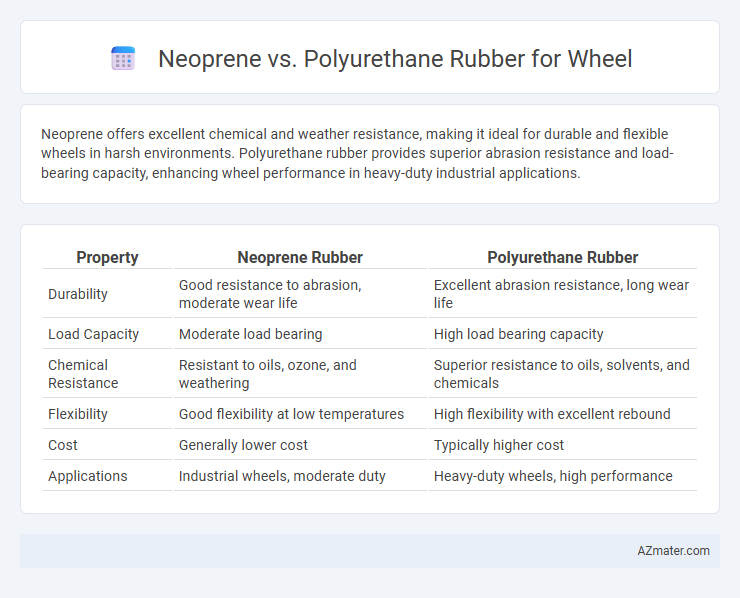 Neoprene vs. Polyurethane Rubber for Wheel

Neoprene offers excellent chemical and weather resistance, making it ideal for durable and flexible wheels in harsh environments. Polyurethane rubber provides superior abrasion resistance and load-bearing capacity, enhancing wheel performance in heavy-duty industrial applications.

| Property | Neoprene Rubber | Polyurethane Rubber |
|---|---|---|
| Durability | Good resistance to abrasion, moderate wear life | Excellent abrasion resistance, long wear life |
| Load Capacity | Moderate load bearing | High load bearing capacity |
| Chemical Resistance | Resistant to oils, ozone, and weathering | Superior resistance to oils, solvents, and chemicals |
| Flexibility | Good flexibility at low temperatures | High flexibility with excellent rebound |
| Cost | Generally lower cost | Typically higher cost |
| Applications | Industrial wheels, moderate duty | Heavy-duty wheels, high performance |

AZmater.com