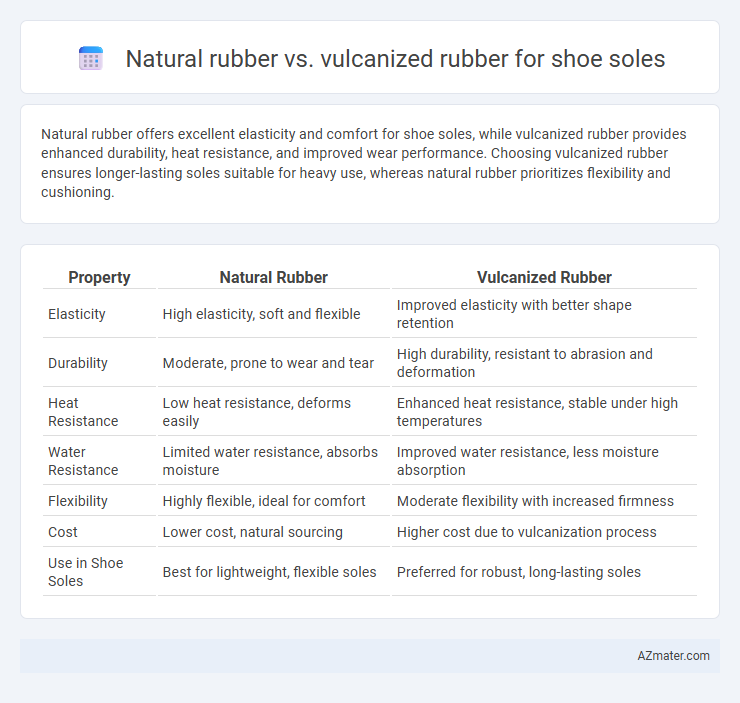 Natural rubber vs. vulcanized rubber for shoe soles

Natural rubber offers excellent elasticity and comfort for shoe soles, while vulcanized rubber provides enhanced durability, heat resistance, and improved wear performance. Choosing vulcanized rubber ensures longer-lasting soles suitable for heavy use, whereas natural rubber prioritizes flexibility and cushioning.

| Property | Natural Rubber | Vulcanized Rubber |
|---|---|---|
| Elasticity | High elasticity, soft and flexible | Improved elasticity with better shape retention |
| Durability | Moderate, prone to wear and tear | High durability, resistant to abrasion and deformation |
| Heat Resistance | Low heat resistance, deforms easily | Enhanced heat resistance, stable under high temperatures |
| Water Resistance | Limited water resistance, absorbs moisture | Improved water resistance, less moisture absorption |
| Flexibility | Highly flexible, ideal for comfort | Moderate flexibility with increased firmness |
| Cost | Lower cost, natural sourcing | Higher cost due to vulcanization process |
| Use in Shoe Soles | Best for lightweight, flexible soles | Preferred for robust, long-lasting soles |

AZmater.com