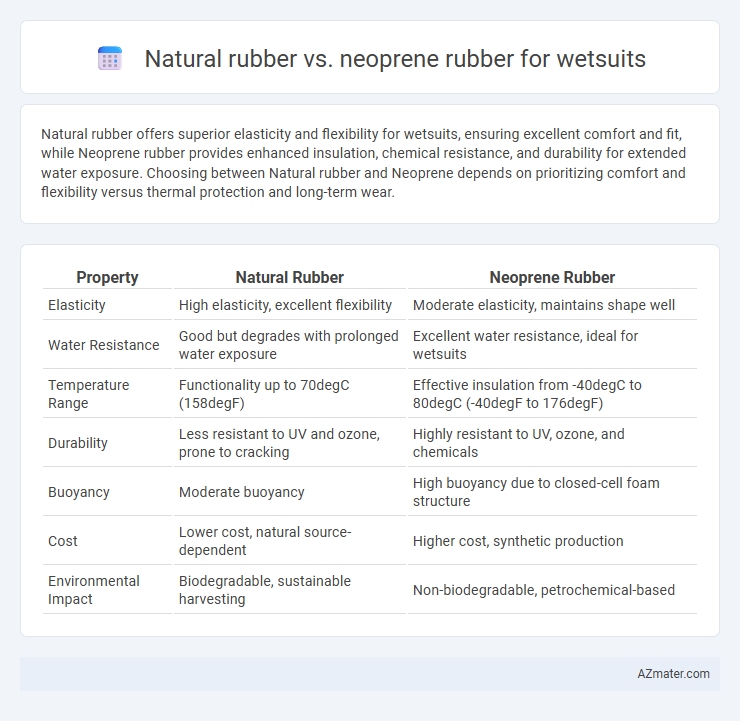 Natural rubber vs. neoprene rubber for wetsuits

Natural rubber offers superior elasticity and flexibility for wetsuits, ensuring excellent comfort and fit, while Neoprene rubber provides enhanced insulation, chemical resistance, and durability for extended water exposure. Choosing between Natural rubber and Neoprene depends on prioritizing comfort and flexibility versus thermal protection and long-term wear.

| Property | Natural Rubber | Neoprene Rubber |
|---|---|---|
| Elasticity | High elasticity, excellent flexibility | Moderate elasticity, maintains shape well |
| Water Resistance | Good but degrades with prolonged water exposure | Excellent water resistance, ideal for wetsuits |
| Temperature Range | Functionality up to 70degC (158degF) | Effective insulation from -40degC to 80degC (-40degF to 176degF) |
| Durability | Less resistant to UV and ozone, prone to cracking | Highly resistant to UV, ozone, and chemicals |
| Buoyancy | Moderate buoyancy | High buoyancy due to closed-cell foam structure |
| Cost | Lower cost, natural source-dependent | Higher cost, synthetic production |
| Environmental Impact | Biodegradable, sustainable harvesting | Non-biodegradable, petrochemical-based |

AZmater.com