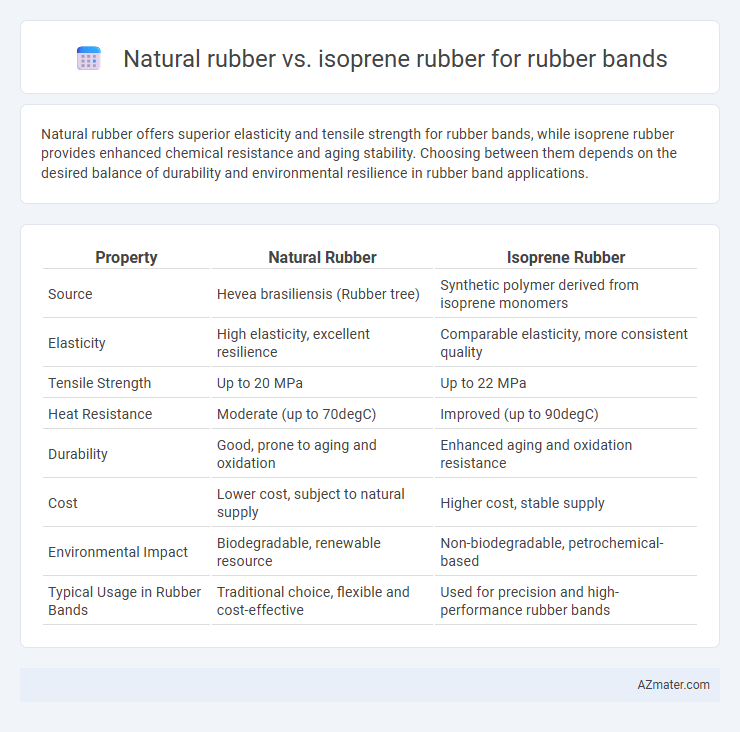 Natural rubber vs. isoprene rubber for rubber bands

Natural rubber offers superior elasticity and tensile strength for rubber bands, while isoprene rubber provides enhanced chemical resistance and aging stability. Choosing between them depends on the desired balance of durability and environmental resilience in rubber band applications.

| Property | Natural Rubber | Isoprene Rubber |
|---|---|---|
| Source | Hevea brasiliensis (Rubber tree) | Synthetic polymer derived from isoprene monomers |
| Elasticity | High elasticity, excellent resilience | Comparable elasticity, more consistent quality |
| Tensile Strength | Up to 20 MPa | Up to 22 MPa |
| Heat Resistance | Moderate (up to 70degC) | Improved (up to 90degC) |
| Durability | Good, prone to aging and oxidation | Enhanced aging and oxidation resistance |
| Cost | Lower cost, subject to natural supply | Higher cost, stable supply |
| Environmental Impact | Biodegradable, renewable resource | Non-biodegradable, petrochemical-based |
| Typical Usage in Rubber Bands | Traditional choice, flexible and cost-effective | Used for precision and high-performance rubber bands |

AZmater.com