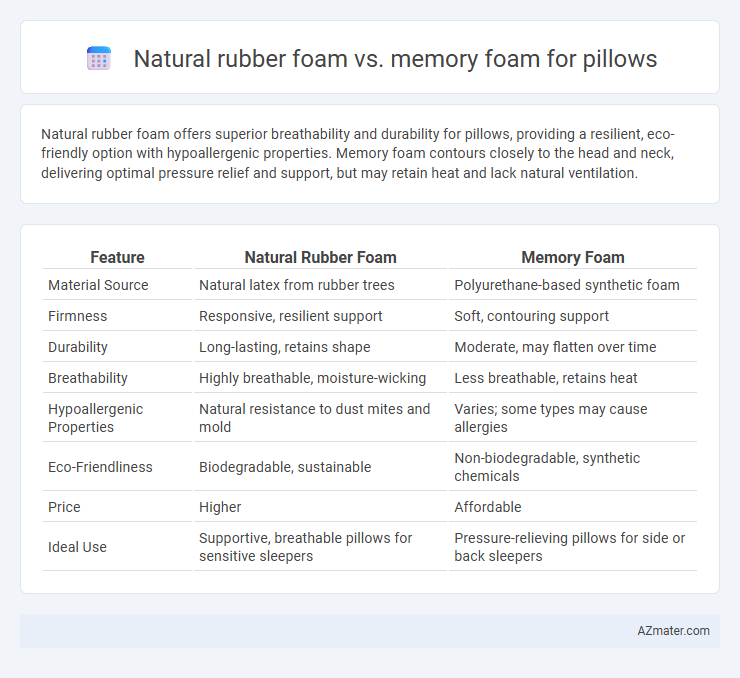 Natural rubber foam vs. memory foam for pillows

Natural rubber foam offers superior breathability and durability for pillows, providing a resilient, eco-friendly option with hypoallergenic properties. Memory foam contours closely to the head and neck, delivering optimal pressure relief and support, but may retain heat and lack natural ventilation.

| Feature | Natural Rubber Foam | Memory Foam |
|---|---|---|
| Material Source | Natural latex from rubber trees | Polyurethane-based synthetic foam |
| Firmness | Responsive, resilient support | Soft, contouring support |
| Durability | Long-lasting, retains shape | Moderate, may flatten over time |
| Breathability | Highly breathable, moisture-wicking | Less breathable, retains heat |
| Hypoallergenic Properties | Natural resistance to dust mites and mold | Varies; some types may cause allergies |
| Eco-Friendliness | Biodegradable, sustainable | Non-biodegradable, synthetic chemicals |
| Price | Higher | Affordable |
| Ideal Use | Supportive, breathable pillows for sensitive sleepers | Pressure-relieving pillows for side or back sleepers |

AZmater.com