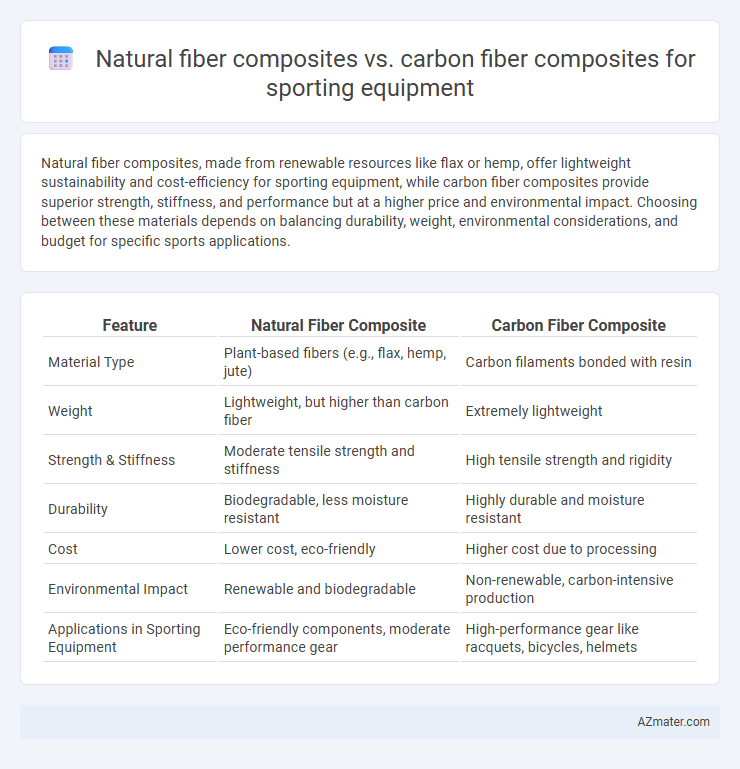 Natural fiber composites vs. carbon fiber composites for sporting equipment

Natural fiber composites, made from renewable resources like flax or hemp, offer lightweight sustainability and cost-efficiency for sporting equipment, while carbon fiber composites provide superior strength, stiffness, and performance but at a higher price and environmental impact. Choosing between these materials depends on balancing durability, weight, environmental considerations, and budget for specific sports applications.

| Feature | Natural Fiber Composite | Carbon Fiber Composite |
|---|---|---|
| Material Type | Plant-based fibers (e.g., flax, hemp, jute) | Carbon filaments bonded with resin |
| Weight | Lightweight, but higher than carbon fiber | Extremely lightweight |
| Strength & Stiffness | Moderate tensile strength and stiffness | High tensile strength and rigidity |
| Durability | Biodegradable, less moisture resistant | Highly durable and moisture resistant |
| Cost | Lower cost, eco-friendly | Higher cost due to processing |
| Environmental Impact | Renewable and biodegradable | Non-renewable, carbon-intensive production |
| Applications in Sporting Equipment | Eco-friendly components, moderate performance gear | High-performance gear like racquets, bicycles, helmets |

AZmater.com