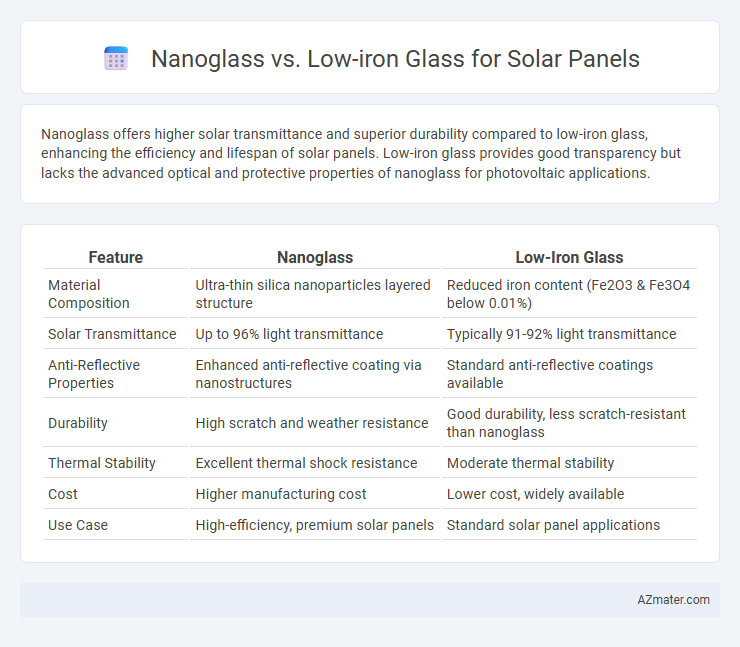 Nanoglass vs. Low-iron Glass for Solar Panels

Nanoglass offers higher solar transmittance and superior durability compared to low-iron glass, enhancing the efficiency and lifespan of solar panels. Low-iron glass provides good transparency but lacks the advanced optical and protective properties of nanoglass for photovoltaic applications.

| Feature | Nanoglass | Low-Iron Glass |
|---|---|---|
| Material Composition | Ultra-thin silica nanoparticles layered structure | Reduced iron content (Fe2O3 & Fe3O4 below 0.01%) |
| Solar Transmittance | Up to 96% light transmittance | Typically 91-92% light transmittance |
| Anti-Reflective Properties | Enhanced anti-reflective coating via nanostructures | Standard anti-reflective coatings available |
| Durability | High scratch and weather resistance | Good durability, less scratch-resistant than nanoglass |
| Thermal Stability | Excellent thermal shock resistance | Moderate thermal stability |
| Cost | Higher manufacturing cost | Lower cost, widely available |
| Use Case | High-efficiency, premium solar panels | Standard solar panel applications |

AZmater.com