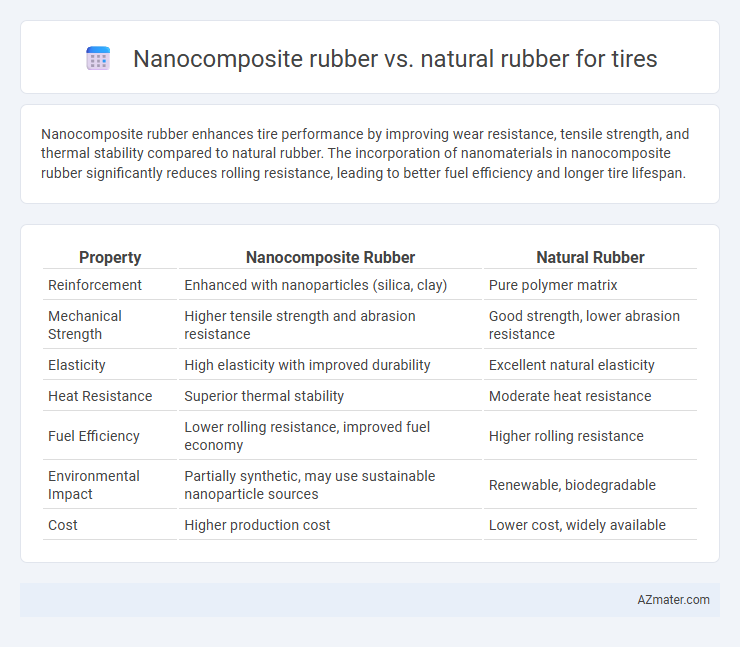 Nanocomposite rubber vs. natural rubber for tires

Nanocomposite rubber enhances tire performance by improving wear resistance, tensile strength, and thermal stability compared to natural rubber. The incorporation of nanomaterials in nanocomposite rubber significantly reduces rolling resistance, leading to better fuel efficiency and longer tire lifespan.

| Property | Nanocomposite Rubber | Natural Rubber |
|---|---|---|
| Reinforcement | Enhanced with nanoparticles (silica, clay) | Pure polymer matrix |
| Mechanical Strength | Higher tensile strength and abrasion resistance | Good strength, lower abrasion resistance |
| Elasticity | High elasticity with improved durability | Excellent natural elasticity |
| Heat Resistance | Superior thermal stability | Moderate heat resistance |
| Fuel Efficiency | Lower rolling resistance, improved fuel economy | Higher rolling resistance |
| Environmental Impact | Partially synthetic, may use sustainable nanoparticle sources | Renewable, biodegradable |
| Cost | Higher production cost | Lower cost, widely available |

AZmater.com