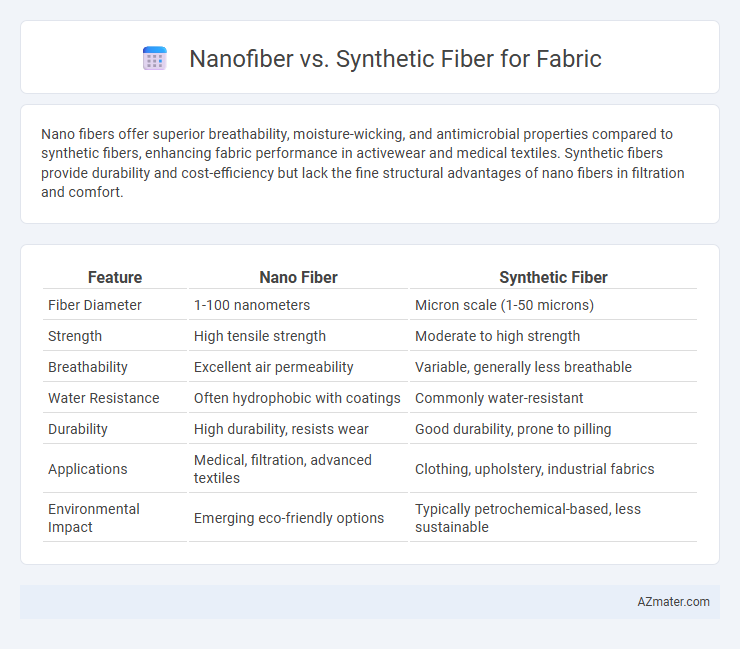 Nanofiber vs. Synthetic Fiber for Fabric

Nano fibers offer superior breathability, moisture-wicking, and antimicrobial properties compared to synthetic fibers, enhancing fabric performance in activewear and medical textiles. Synthetic fibers provide durability and cost-efficiency but lack the fine structural advantages of nano fibers in filtration and comfort.

| Feature | Nano Fiber | Synthetic Fiber |
|---|---|---|
| Fiber Diameter | 1-100 nanometers | Micron scale (1-50 microns) |
| Strength | High tensile strength | Moderate to high strength |
| Breathability | Excellent air permeability | Variable, generally less breathable |
| Water Resistance | Often hydrophobic with coatings | Commonly water-resistant |
| Durability | High durability, resists wear | Good durability, prone to pilling |
| Applications | Medical, filtration, advanced textiles | Clothing, upholstery, industrial fabrics |
| Environmental Impact | Emerging eco-friendly options | Typically petrochemical-based, less sustainable |

AZmater.com