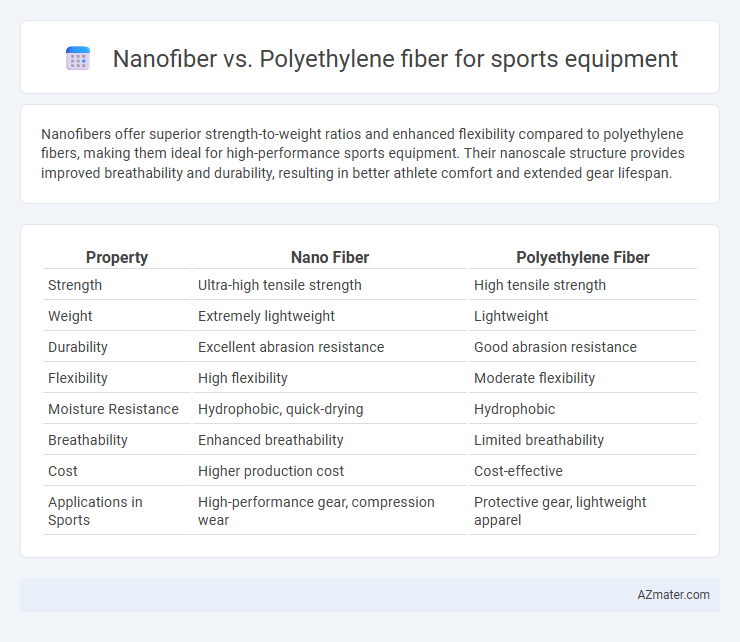 Nanofiber vs. Polyethylene fiber for sports equipment

Nanofibers offer superior strength-to-weight ratios and enhanced flexibility compared to polyethylene fibers, making them ideal for high-performance sports equipment. Their nanoscale structure provides improved breathability and durability, resulting in better athlete comfort and extended gear lifespan.

| Property | Nano Fiber | Polyethylene Fiber |
|---|---|---|
| Strength | Ultra-high tensile strength | High tensile strength |
| Weight | Extremely lightweight | Lightweight |
| Durability | Excellent abrasion resistance | Good abrasion resistance |
| Flexibility | High flexibility | Moderate flexibility |
| Moisture Resistance | Hydrophobic, quick-drying | Hydrophobic |
| Breathability | Enhanced breathability | Limited breathability |
| Cost | Higher production cost | Cost-effective |
| Applications in Sports | High-performance gear, compression wear | Protective gear, lightweight apparel |

AZmater.com