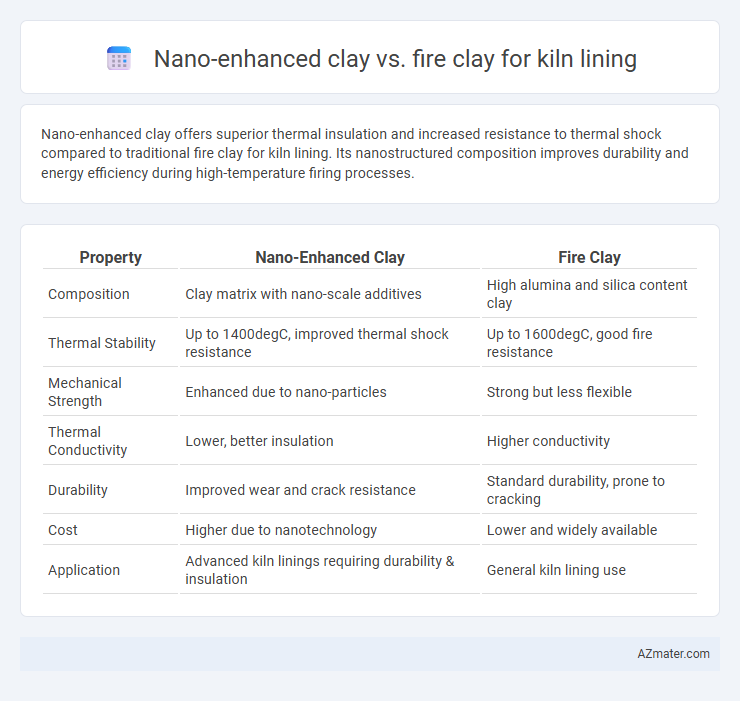 Nano-enhanced clay vs. fire clay for kiln lining

Nano-enhanced clay offers superior thermal insulation and increased resistance to thermal shock compared to traditional fire clay for kiln lining. Its nanostructured composition improves durability and energy efficiency during high-temperature firing processes.

| Property | Nano-Enhanced Clay | Fire Clay |
|---|---|---|
| Composition | Clay matrix with nano-scale additives | High alumina and silica content clay |
| Thermal Stability | Up to 1400degC, improved thermal shock resistance | Up to 1600degC, good fire resistance |
| Mechanical Strength | Enhanced due to nano-particles | Strong but less flexible |
| Thermal Conductivity | Lower, better insulation | Higher conductivity |
| Durability | Improved wear and crack resistance | Standard durability, prone to cracking |
| Cost | Higher due to nanotechnology | Lower and widely available |
| Application | Advanced kiln linings requiring durability & insulation | General kiln lining use |

AZmater.com