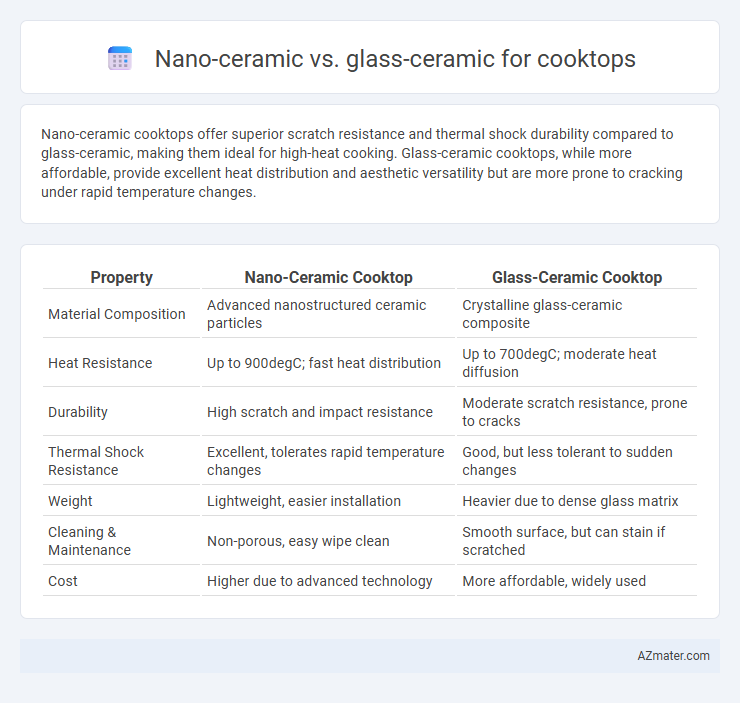 Nano-ceramic vs. glass-ceramic for cooktops

Nano-ceramic cooktops offer superior scratch resistance and thermal shock durability compared to glass-ceramic, making them ideal for high-heat cooking. Glass-ceramic cooktops, while more affordable, provide excellent heat distribution and aesthetic versatility but are more prone to cracking under rapid temperature changes.

| Property | Nano-Ceramic Cooktop | Glass-Ceramic Cooktop |
|---|---|---|
| Material Composition | Advanced nanostructured ceramic particles | Crystalline glass-ceramic composite |
| Heat Resistance | Up to 900degC; fast heat distribution | Up to 700degC; moderate heat diffusion |
| Durability | High scratch and impact resistance | Moderate scratch resistance, prone to cracks |
| Thermal Shock Resistance | Excellent, tolerates rapid temperature changes | Good, but less tolerant to sudden changes |
| Weight | Lightweight, easier installation | Heavier due to dense glass matrix |
| Cleaning & Maintenance | Non-porous, easy wipe clean | Smooth surface, but can stain if scratched |
| Cost | Higher due to advanced technology | More affordable, widely used |

AZmater.com