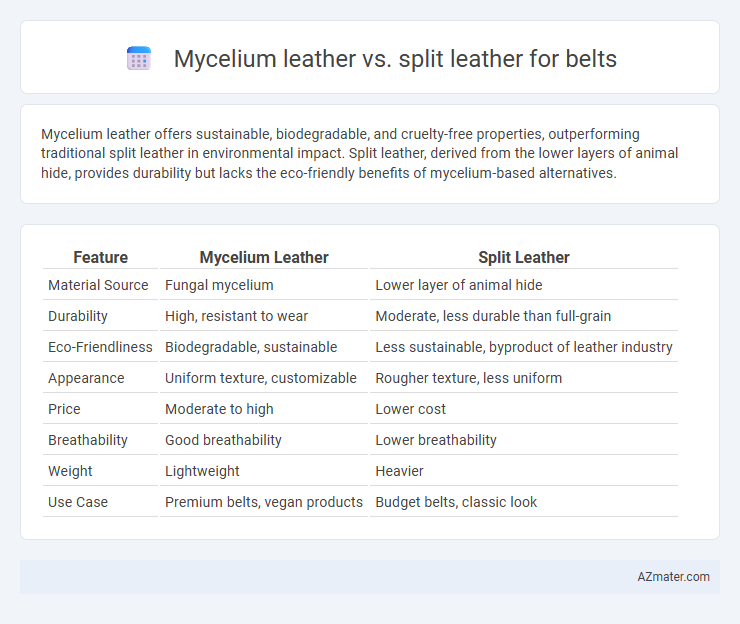 Mycelium leather vs. split leather for belts

Mycelium leather offers sustainable, biodegradable, and cruelty-free properties, outperforming traditional split leather in environmental impact. Split leather, derived from the lower layers of animal hide, provides durability but lacks the eco-friendly benefits of mycelium-based alternatives.

| Feature | Mycelium Leather | Split Leather |
|---|---|---|
| Material Source | Fungal mycelium | Lower layer of animal hide |
| Durability | High, resistant to wear | Moderate, less durable than full-grain |
| Eco-Friendliness | Biodegradable, sustainable | Less sustainable, byproduct of leather industry |
| Appearance | Uniform texture, customizable | Rougher texture, less uniform |
| Price | Moderate to high | Lower cost |
| Breathability | Good breathability | Lower breathability |
| Weight | Lightweight | Heavier |
| Use Case | Premium belts, vegan products | Budget belts, classic look |

AZmater.com