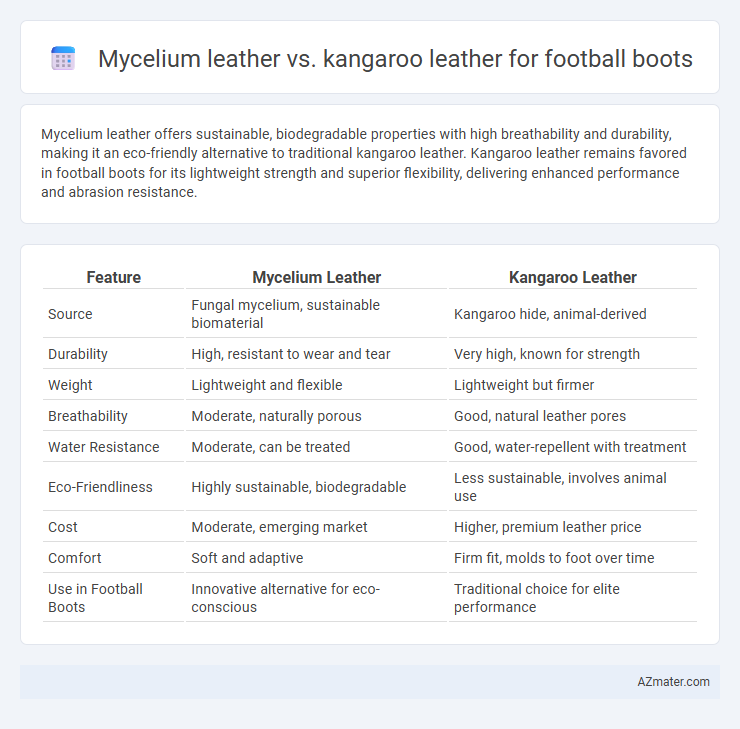 Mycelium leather vs. kangaroo leather for football boots

Mycelium leather offers sustainable, biodegradable properties with high breathability and durability, making it an eco-friendly alternative to traditional kangaroo leather. Kangaroo leather remains favored in football boots for its lightweight strength and superior flexibility, delivering enhanced performance and abrasion resistance.

| Feature | Mycelium Leather | Kangaroo Leather |
|---|---|---|
| Source | Fungal mycelium, sustainable biomaterial | Kangaroo hide, animal-derived |
| Durability | High, resistant to wear and tear | Very high, known for strength |
| Weight | Lightweight and flexible | Lightweight but firmer |
| Breathability | Moderate, naturally porous | Good, natural leather pores |
| Water Resistance | Moderate, can be treated | Good, water-repellent with treatment |
| Eco-Friendliness | Highly sustainable, biodegradable | Less sustainable, involves animal use |
| Cost | Moderate, emerging market | Higher, premium leather price |
| Comfort | Soft and adaptive | Firm fit, molds to foot over time |
| Use in Football Boots | Innovative alternative for eco-conscious | Traditional choice for elite performance |

AZmater.com