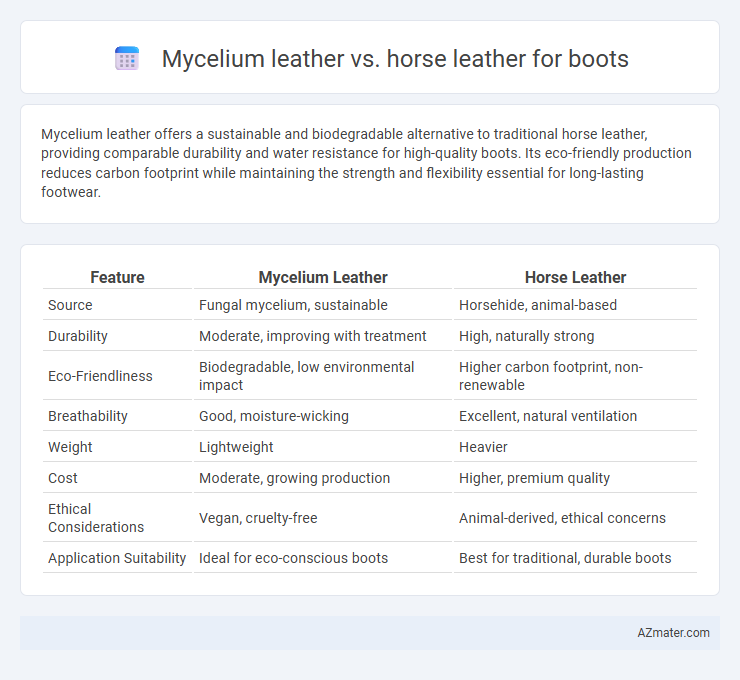 Mycelium leather vs. horse leather for boots

Mycelium leather offers a sustainable and biodegradable alternative to traditional horse leather, providing comparable durability and water resistance for high-quality boots. Its eco-friendly production reduces carbon footprint while maintaining the strength and flexibility essential for long-lasting footwear.

| Feature | Mycelium Leather | Horse Leather |
|---|---|---|
| Source | Fungal mycelium, sustainable | Horsehide, animal-based |
| Durability | Moderate, improving with treatment | High, naturally strong |
| Eco-Friendliness | Biodegradable, low environmental impact | Higher carbon footprint, non-renewable |
| Breathability | Good, moisture-wicking | Excellent, natural ventilation |
| Weight | Lightweight | Heavier |
| Cost | Moderate, growing production | Higher, premium quality |
| Ethical Considerations | Vegan, cruelty-free | Animal-derived, ethical concerns |
| Application Suitability | Ideal for eco-conscious boots | Best for traditional, durable boots |

AZmater.com