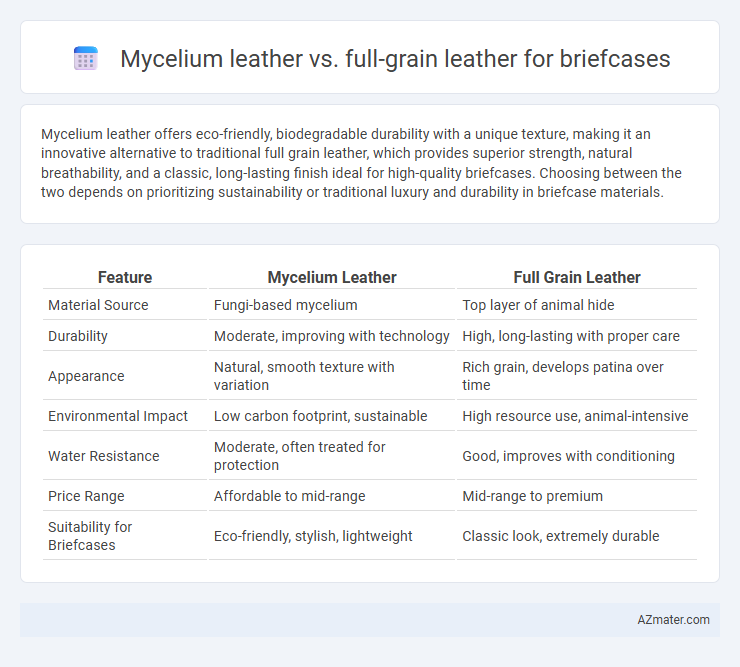 Mycelium leather vs. full-grain leather for briefcases

Mycelium leather offers eco-friendly, biodegradable durability with a unique texture, making it an innovative alternative to traditional full grain leather, which provides superior strength, natural breathability, and a classic, long-lasting finish ideal for high-quality briefcases. Choosing between the two depends on prioritizing sustainability or traditional luxury and durability in briefcase materials.

| Feature | Mycelium Leather | Full Grain Leather |
|---|---|---|
| Material Source | Fungi-based mycelium | Top layer of animal hide |
| Durability | Moderate, improving with technology | High, long-lasting with proper care |
| Appearance | Natural, smooth texture with variation | Rich grain, develops patina over time |
| Environmental Impact | Low carbon footprint, sustainable | High resource use, animal-intensive |
| Water Resistance | Moderate, often treated for protection | Good, improves with conditioning |
| Price Range | Affordable to mid-range | Mid-range to premium |
| Suitability for Briefcases | Eco-friendly, stylish, lightweight | Classic look, extremely durable |

AZmater.com