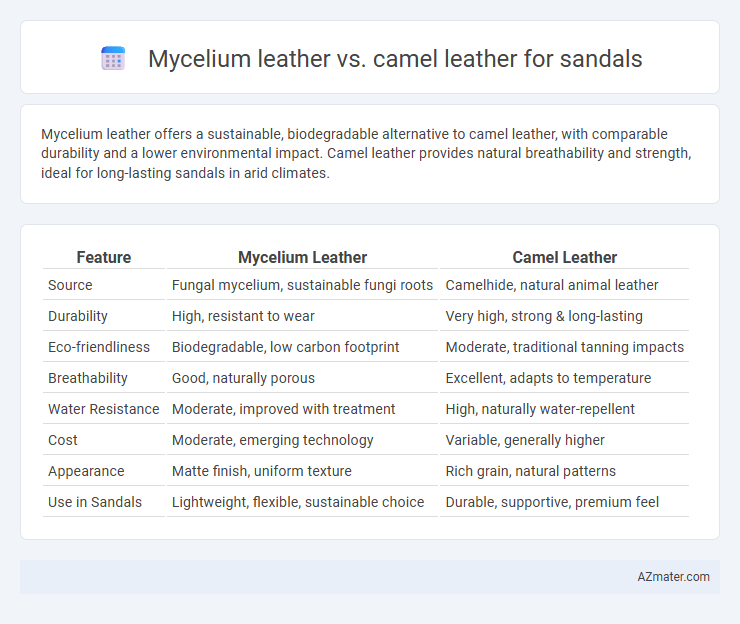 Mycelium leather vs. camel leather for sandals

Mycelium leather offers a sustainable, biodegradable alternative to camel leather, with comparable durability and a lower environmental impact. Camel leather provides natural breathability and strength, ideal for long-lasting sandals in arid climates.

| Feature | Mycelium Leather | Camel Leather |
|---|---|---|
| Source | Fungal mycelium, sustainable fungi roots | Camelhide, natural animal leather |
| Durability | High, resistant to wear | Very high, strong & long-lasting |
| Eco-friendliness | Biodegradable, low carbon footprint | Moderate, traditional tanning impacts |
| Breathability | Good, naturally porous | Excellent, adapts to temperature |
| Water Resistance | Moderate, improved with treatment | High, naturally water-repellent |
| Cost | Moderate, emerging technology | Variable, generally higher |
| Appearance | Matte finish, uniform texture | Rich grain, natural patterns |
| Use in Sandals | Lightweight, flexible, sustainable choice | Durable, supportive, premium feel |

AZmater.com