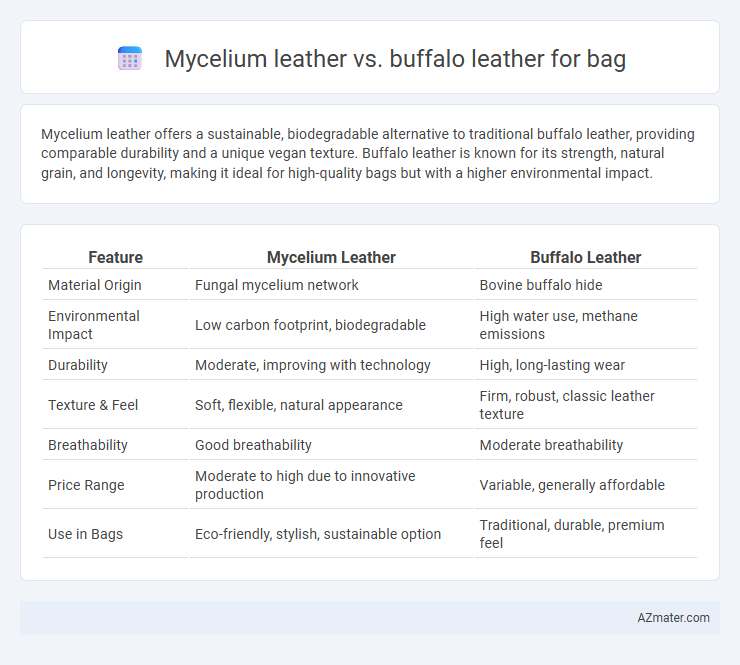 Mycelium leather vs. buffalo leather for bag

Mycelium leather offers a sustainable, biodegradable alternative to traditional buffalo leather, providing comparable durability and a unique vegan texture. Buffalo leather is known for its strength, natural grain, and longevity, making it ideal for high-quality bags but with a higher environmental impact.

| Feature | Mycelium Leather | Buffalo Leather |
|---|---|---|
| Material Origin | Fungal mycelium network | Bovine buffalo hide |
| Environmental Impact | Low carbon footprint, biodegradable | High water use, methane emissions |
| Durability | Moderate, improving with technology | High, long-lasting wear |
| Texture & Feel | Soft, flexible, natural appearance | Firm, robust, classic leather texture |
| Breathability | Good breathability | Moderate breathability |
| Price Range | Moderate to high due to innovative production | Variable, generally affordable |
| Use in Bags | Eco-friendly, stylish, sustainable option | Traditional, durable, premium feel |

AZmater.com