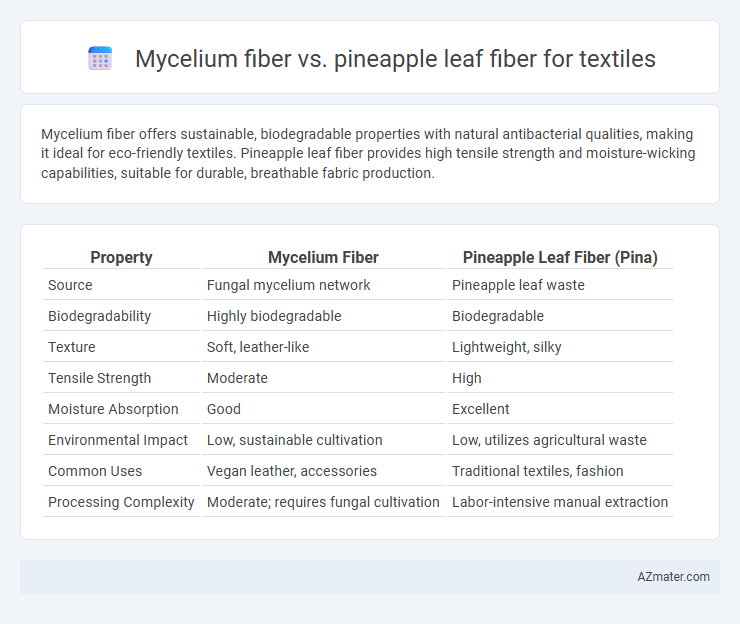 Mycelium fiber vs. pineapple leaf fiber for textiles

Mycelium fiber offers sustainable, biodegradable properties with natural antibacterial qualities, making it ideal for eco-friendly textiles. Pineapple leaf fiber provides high tensile strength and moisture-wicking capabilities, suitable for durable, breathable fabric production.

| Property | Mycelium Fiber | Pineapple Leaf Fiber (Pina) |
|---|---|---|
| Source | Fungal mycelium network | Pineapple leaf waste |
| Biodegradability | Highly biodegradable | Biodegradable |
| Texture | Soft, leather-like | Lightweight, silky |
| Tensile Strength | Moderate | High |
| Moisture Absorption | Good | Excellent |
| Environmental Impact | Low, sustainable cultivation | Low, utilizes agricultural waste |
| Common Uses | Vegan leather, accessories | Traditional textiles, fashion |
| Processing Complexity | Moderate; requires fungal cultivation | Labor-intensive manual extraction |

AZmater.com