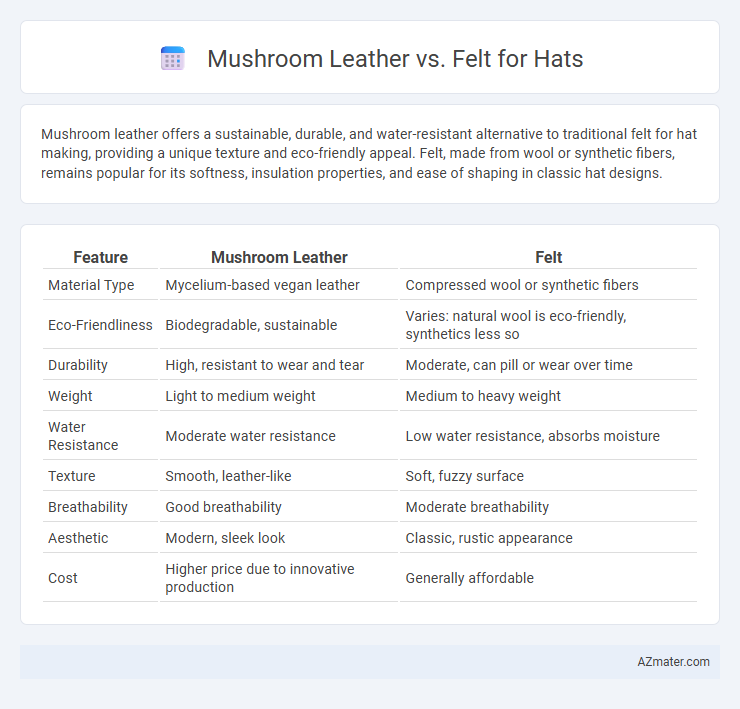 Mushroom Leather vs. Felt for Hats

Mushroom leather offers a sustainable, durable, and water-resistant alternative to traditional felt for hat making, providing a unique texture and eco-friendly appeal. Felt, made from wool or synthetic fibers, remains popular for its softness, insulation properties, and ease of shaping in classic hat designs.

| Feature | Mushroom Leather | Felt |
|---|---|---|
| Material Type | Mycelium-based vegan leather | Compressed wool or synthetic fibers |
| Eco-Friendliness | Biodegradable, sustainable | Varies: natural wool is eco-friendly, synthetics less so |
| Durability | High, resistant to wear and tear | Moderate, can pill or wear over time |
| Weight | Light to medium weight | Medium to heavy weight |
| Water Resistance | Moderate water resistance | Low water resistance, absorbs moisture |
| Texture | Smooth, leather-like | Soft, fuzzy surface |
| Breathability | Good breathability | Moderate breathability |
| Aesthetic | Modern, sleek look | Classic, rustic appearance |
| Cost | Higher price due to innovative production | Generally affordable |

AZmater.com