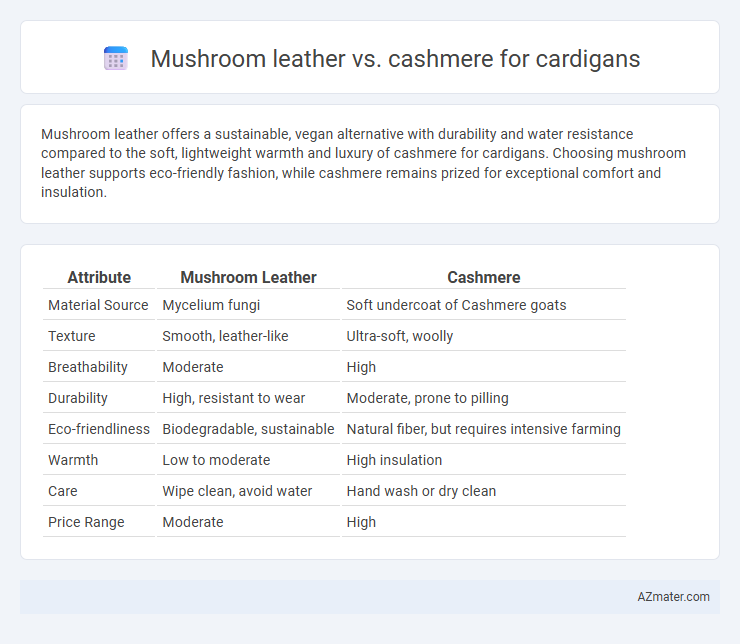 Mushroom leather vs. cashmere for cardigans

Mushroom leather offers a sustainable, vegan alternative with durability and water resistance compared to the soft, lightweight warmth and luxury of cashmere for cardigans. Choosing mushroom leather supports eco-friendly fashion, while cashmere remains prized for exceptional comfort and insulation.

| Attribute | Mushroom Leather | Cashmere |
|---|---|---|
| Material Source | Mycelium fungi | Soft undercoat of Cashmere goats |
| Texture | Smooth, leather-like | Ultra-soft, woolly |
| Breathability | Moderate | High |
| Durability | High, resistant to wear | Moderate, prone to pilling |
| Eco-friendliness | Biodegradable, sustainable | Natural fiber, but requires intensive farming |
| Warmth | Low to moderate | High insulation |
| Care | Wipe clean, avoid water | Hand wash or dry clean |
| Price Range | Moderate | High |

AZmater.com