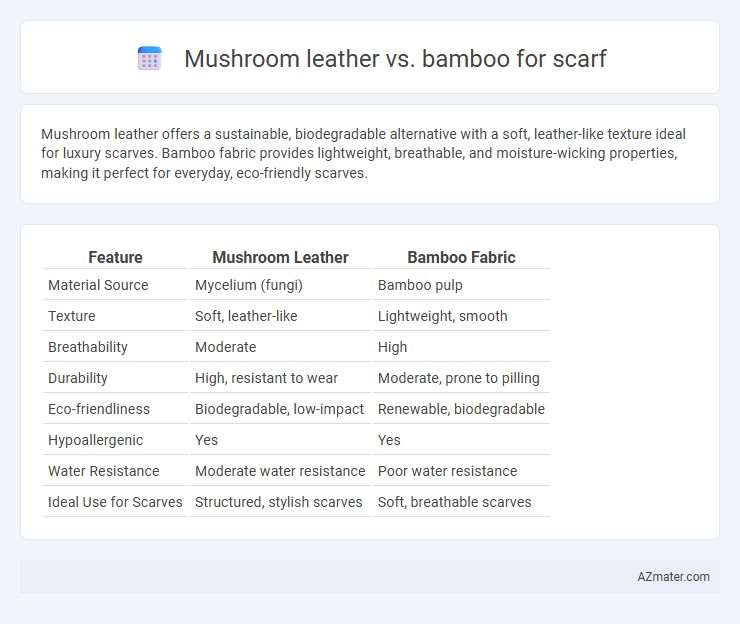 Mushroom leather vs. bamboo for scarf

Mushroom leather offers a sustainable, biodegradable alternative with a soft, leather-like texture ideal for luxury scarves. Bamboo fabric provides lightweight, breathable, and moisture-wicking properties, making it perfect for everyday, eco-friendly scarves.

| Feature | Mushroom Leather | Bamboo Fabric |
|---|---|---|
| Material Source | Mycelium (fungi) | Bamboo pulp |
| Texture | Soft, leather-like | Lightweight, smooth |
| Breathability | Moderate | High |
| Durability | High, resistant to wear | Moderate, prone to pilling |
| Eco-friendliness | Biodegradable, low-impact | Renewable, biodegradable |
| Hypoallergenic | Yes | Yes |
| Water Resistance | Moderate water resistance | Poor water resistance |
| Ideal Use for Scarves | Structured, stylish scarves | Soft, breathable scarves |

AZmater.com