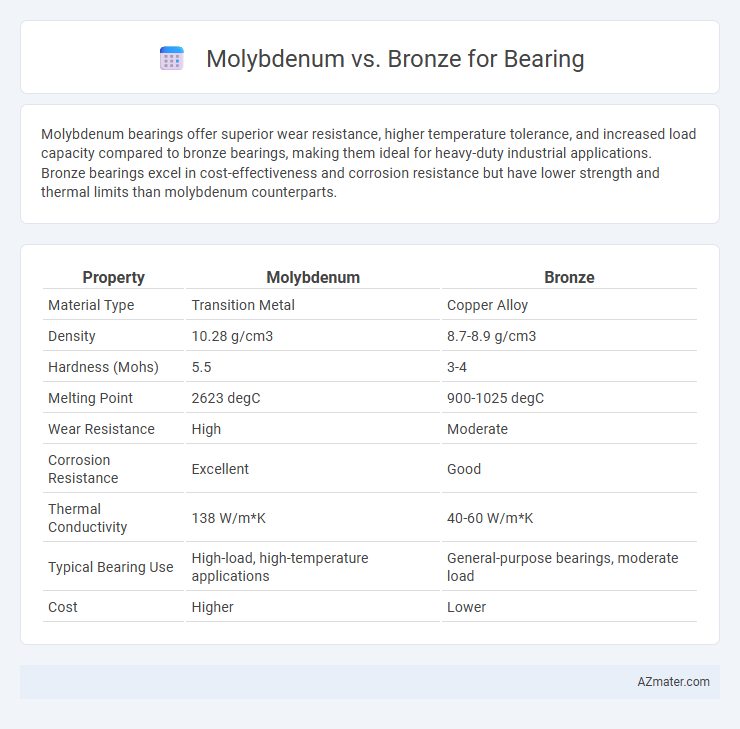 Molybdenum vs. Bronze for Bearing

Molybdenum bearings offer superior wear resistance, higher temperature tolerance, and increased load capacity compared to bronze bearings, making them ideal for heavy-duty industrial applications. Bronze bearings excel in cost-effectiveness and corrosion resistance but have lower strength and thermal limits than molybdenum counterparts.

| Property | Molybdenum | Bronze |
|---|---|---|
| Material Type | Transition Metal | Copper Alloy |
| Density | 10.28 g/cm3 | 8.7-8.9 g/cm3 |
| Hardness (Mohs) | 5.5 | 3-4 |
| Melting Point | 2623 degC | 900-1025 degC |
| Wear Resistance | High | Moderate |
| Corrosion Resistance | Excellent | Good |
| Thermal Conductivity | 138 W/m*K | 40-60 W/m*K |
| Typical Bearing Use | High-load, high-temperature applications | General-purpose bearings, moderate load |
| Cost | Higher | Lower |

AZmater.com