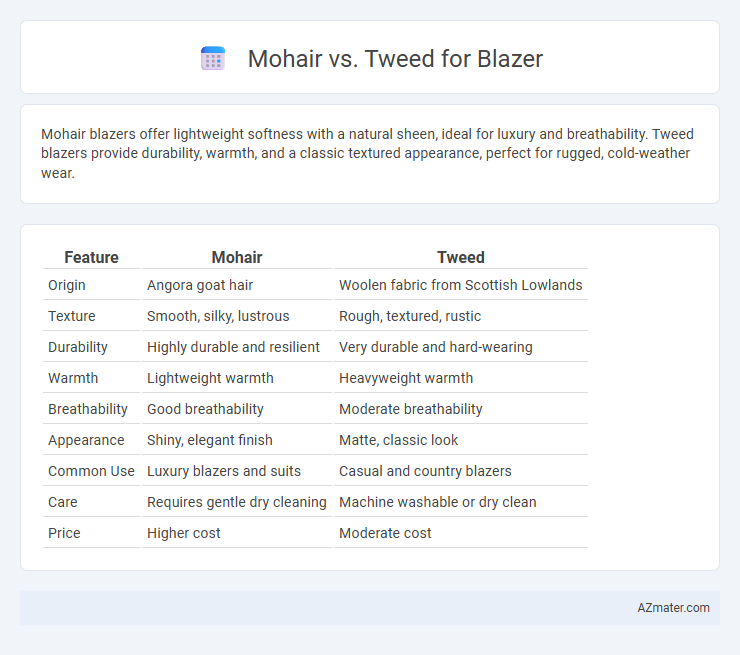 Mohair vs. Tweed for Blazer

Mohair blazers offer lightweight softness with a natural sheen, ideal for luxury and breathability. Tweed blazers provide durability, warmth, and a classic textured appearance, perfect for rugged, cold-weather wear.

| Feature | Mohair | Tweed |
|---|---|---|
| Origin | Angora goat hair | Woolen fabric from Scottish Lowlands |
| Texture | Smooth, silky, lustrous | Rough, textured, rustic |
| Durability | Highly durable and resilient | Very durable and hard-wearing |
| Warmth | Lightweight warmth | Heavyweight warmth |
| Breathability | Good breathability | Moderate breathability |
| Appearance | Shiny, elegant finish | Matte, classic look |
| Common Use | Luxury blazers and suits | Casual and country blazers |
| Care | Requires gentle dry cleaning | Machine washable or dry clean |
| Price | Higher cost | Moderate cost |

AZmater.com