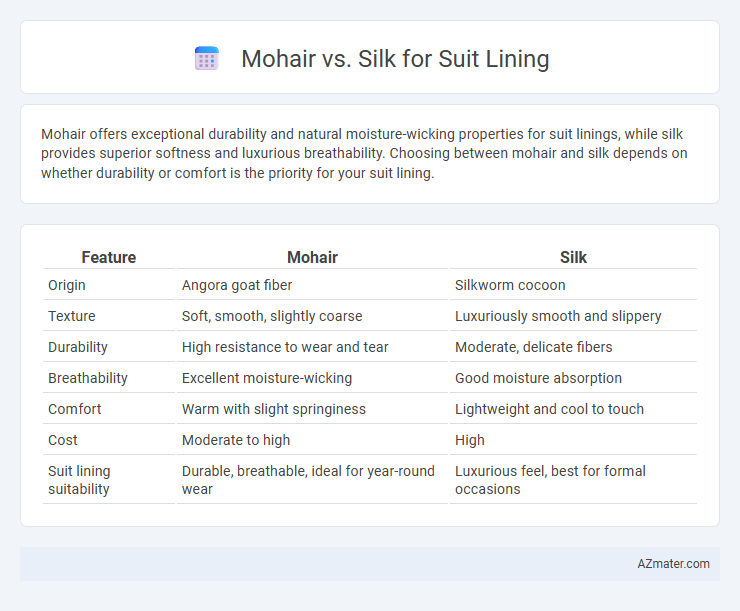 Mohair vs. Silk for Suit Lining

Mohair offers exceptional durability and natural moisture-wicking properties for suit linings, while silk provides superior softness and luxurious breathability. Choosing between mohair and silk depends on whether durability or comfort is the priority for your suit lining.

| Feature | Mohair | Silk |
|---|---|---|
| Origin | Angora goat fiber | Silkworm cocoon |
| Texture | Soft, smooth, slightly coarse | Luxuriously smooth and slippery |
| Durability | High resistance to wear and tear | Moderate, delicate fibers |
| Breathability | Excellent moisture-wicking | Good moisture absorption |
| Comfort | Warm with slight springiness | Lightweight and cool to touch |
| Cost | Moderate to high | High |
| Suit lining suitability | Durable, breathable, ideal for year-round wear | Luxurious feel, best for formal occasions |

AZmater.com