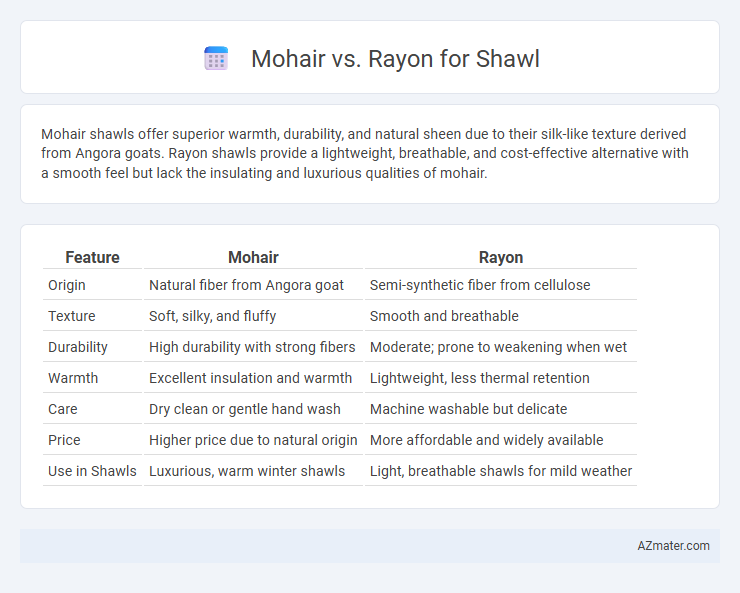 Mohair vs. Rayon for Shawl

Mohair shawls offer superior warmth, durability, and natural sheen due to their silk-like texture derived from Angora goats. Rayon shawls provide a lightweight, breathable, and cost-effective alternative with a smooth feel but lack the insulating and luxurious qualities of mohair.

| Feature | Mohair | Rayon |
|---|---|---|
| Origin | Natural fiber from Angora goat | Semi-synthetic fiber from cellulose |
| Texture | Soft, silky, and fluffy | Smooth and breathable |
| Durability | High durability with strong fibers | Moderate; prone to weakening when wet |
| Warmth | Excellent insulation and warmth | Lightweight, less thermal retention |
| Care | Dry clean or gentle hand wash | Machine washable but delicate |
| Price | Higher price due to natural origin | More affordable and widely available |
| Use in Shawls | Luxurious, warm winter shawls | Light, breathable shawls for mild weather |

AZmater.com