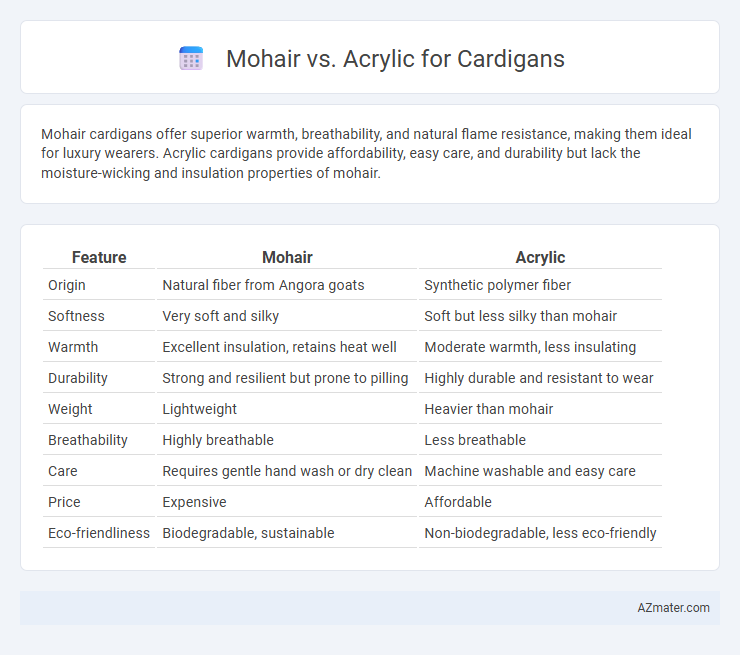 Mohair vs. Acrylic for Cardigans

Mohair cardigans offer superior warmth, breathability, and natural flame resistance, making them ideal for luxury wearers. Acrylic cardigans provide affordability, easy care, and durability but lack the moisture-wicking and insulation properties of mohair.

| Feature | Mohair | Acrylic |
|---|---|---|
| Origin | Natural fiber from Angora goats | Synthetic polymer fiber |
| Softness | Very soft and silky | Soft but less silky than mohair |
| Warmth | Excellent insulation, retains heat well | Moderate warmth, less insulating |
| Durability | Strong and resilient but prone to pilling | Highly durable and resistant to wear |
| Weight | Lightweight | Heavier than mohair |
| Breathability | Highly breathable | Less breathable |
| Care | Requires gentle hand wash or dry clean | Machine washable and easy care |
| Price | Expensive | Affordable |
| Eco-friendliness | Biodegradable, sustainable | Non-biodegradable, less eco-friendly |

AZmater.com