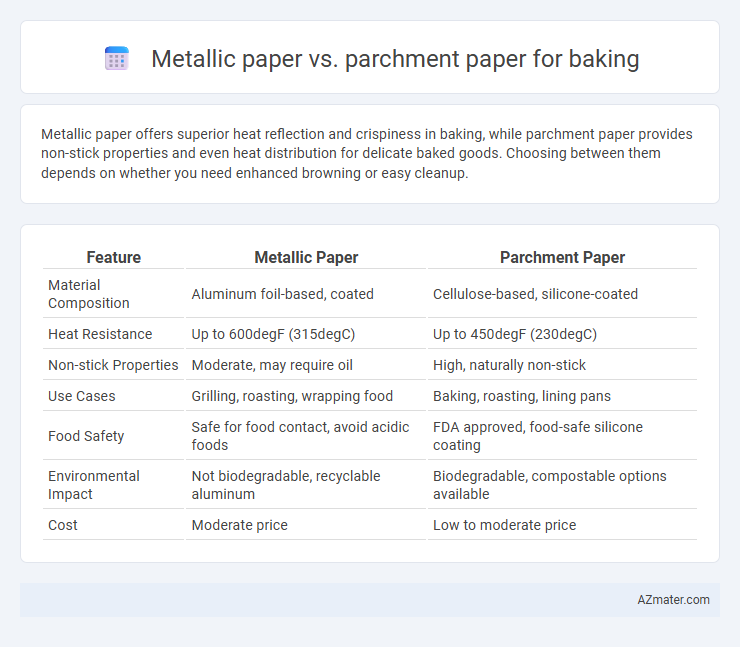 Metallic paper vs. parchment paper for baking

Metallic paper offers superior heat reflection and crispiness in baking, while parchment paper provides non-stick properties and even heat distribution for delicate baked goods. Choosing between them depends on whether you need enhanced browning or easy cleanup.

| Feature | Metallic Paper | Parchment Paper |
|---|---|---|
| Material Composition | Aluminum foil-based, coated | Cellulose-based, silicone-coated |
| Heat Resistance | Up to 600degF (315degC) | Up to 450degF (230degC) |
| Non-stick Properties | Moderate, may require oil | High, naturally non-stick |
| Use Cases | Grilling, roasting, wrapping food | Baking, roasting, lining pans |
| Food Safety | Safe for food contact, avoid acidic foods | FDA approved, food-safe silicone coating |
| Environmental Impact | Not biodegradable, recyclable aluminum | Biodegradable, compostable options available |
| Cost | Moderate price | Low to moderate price |

AZmater.com