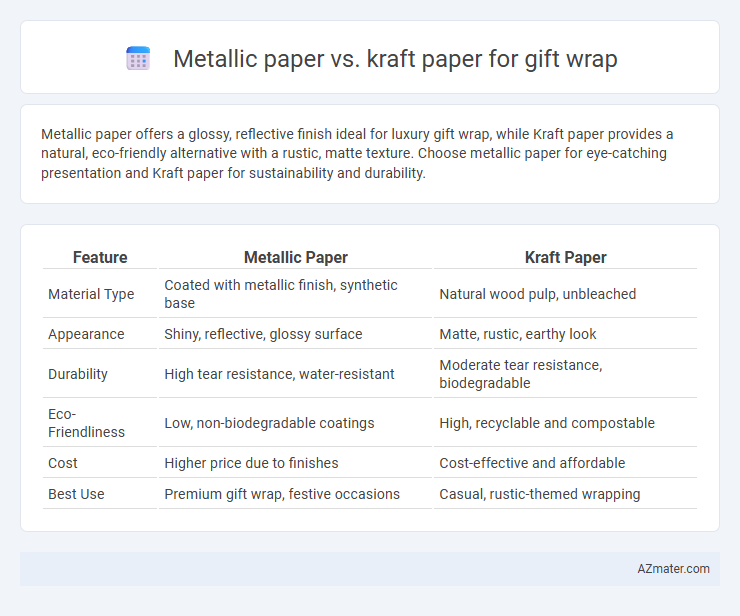 Metallic paper vs. kraft paper for gift wrap

Metallic paper offers a glossy, reflective finish ideal for luxury gift wrap, while Kraft paper provides a natural, eco-friendly alternative with a rustic, matte texture. Choose metallic paper for eye-catching presentation and Kraft paper for sustainability and durability.

| Feature | Metallic Paper | Kraft Paper |
|---|---|---|
| Material Type | Coated with metallic finish, synthetic base | Natural wood pulp, unbleached |
| Appearance | Shiny, reflective, glossy surface | Matte, rustic, earthy look |
| Durability | High tear resistance, water-resistant | Moderate tear resistance, biodegradable |
| Eco-Friendliness | Low, non-biodegradable coatings | High, recyclable and compostable |
| Cost | Higher price due to finishes | Cost-effective and affordable |
| Best Use | Premium gift wrap, festive occasions | Casual, rustic-themed wrapping |

AZmater.com