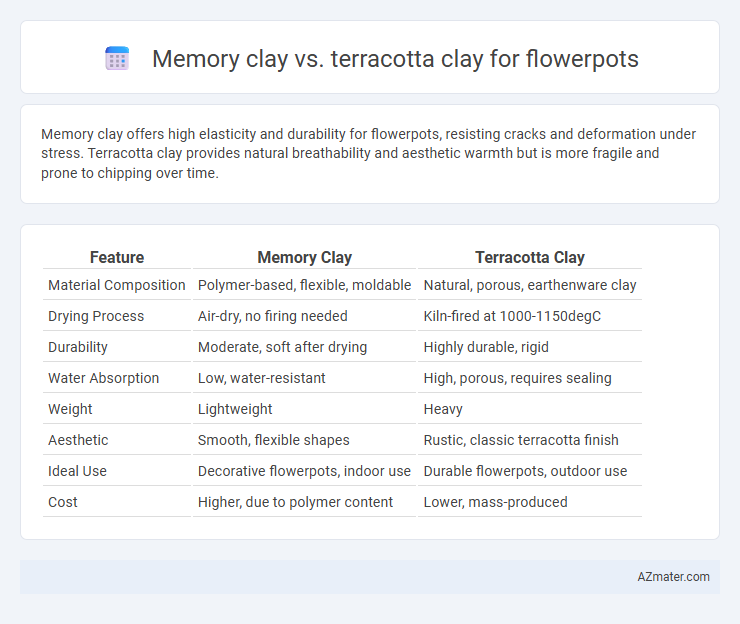 Memory clay vs. terracotta clay for flowerpots

Memory clay offers high elasticity and durability for flowerpots, resisting cracks and deformation under stress. Terracotta clay provides natural breathability and aesthetic warmth but is more fragile and prone to chipping over time.

| Feature | Memory Clay | Terracotta Clay |
|---|---|---|
| Material Composition | Polymer-based, flexible, moldable | Natural, porous, earthenware clay |
| Drying Process | Air-dry, no firing needed | Kiln-fired at 1000-1150degC |
| Durability | Moderate, soft after drying | Highly durable, rigid |
| Water Absorption | Low, water-resistant | High, porous, requires sealing |
| Weight | Lightweight | Heavy |
| Aesthetic | Smooth, flexible shapes | Rustic, classic terracotta finish |
| Ideal Use | Decorative flowerpots, indoor use | Durable flowerpots, outdoor use |
| Cost | Higher, due to polymer content | Lower, mass-produced |

AZmater.com