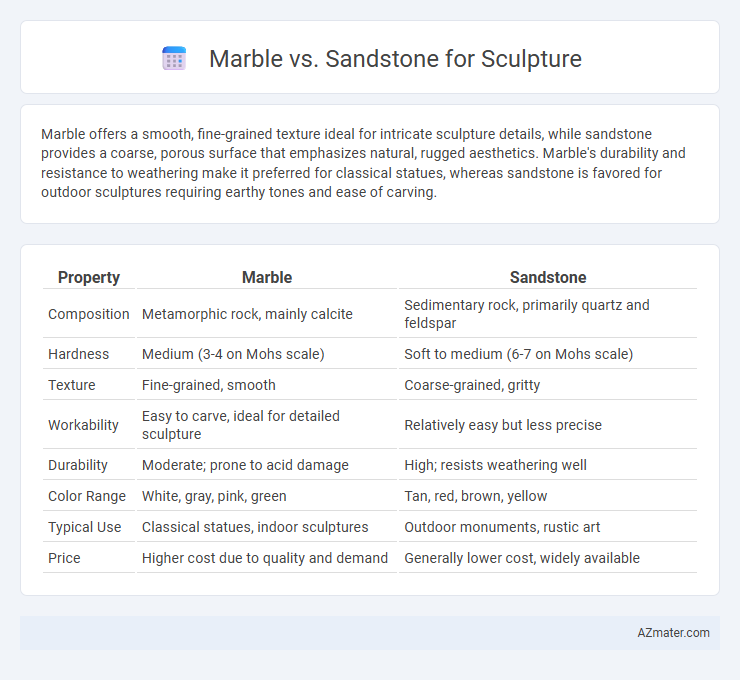 Marble vs. Sandstone for Sculpture

Marble offers a smooth, fine-grained texture ideal for intricate sculpture details, while sandstone provides a coarse, porous surface that emphasizes natural, rugged aesthetics. Marble's durability and resistance to weathering make it preferred for classical statues, whereas sandstone is favored for outdoor sculptures requiring earthy tones and ease of carving.

| Property | Marble | Sandstone |
|---|---|---|
| Composition | Metamorphic rock, mainly calcite | Sedimentary rock, primarily quartz and feldspar |
| Hardness | Medium (3-4 on Mohs scale) | Soft to medium (6-7 on Mohs scale) |
| Texture | Fine-grained, smooth | Coarse-grained, gritty |
| Workability | Easy to carve, ideal for detailed sculpture | Relatively easy but less precise |
| Durability | Moderate; prone to acid damage | High; resists weathering well |
| Color Range | White, gray, pink, green | Tan, red, brown, yellow |
| Typical Use | Classical statues, indoor sculptures | Outdoor monuments, rustic art |
| Price | Higher cost due to quality and demand | Generally lower cost, widely available |

AZmater.com