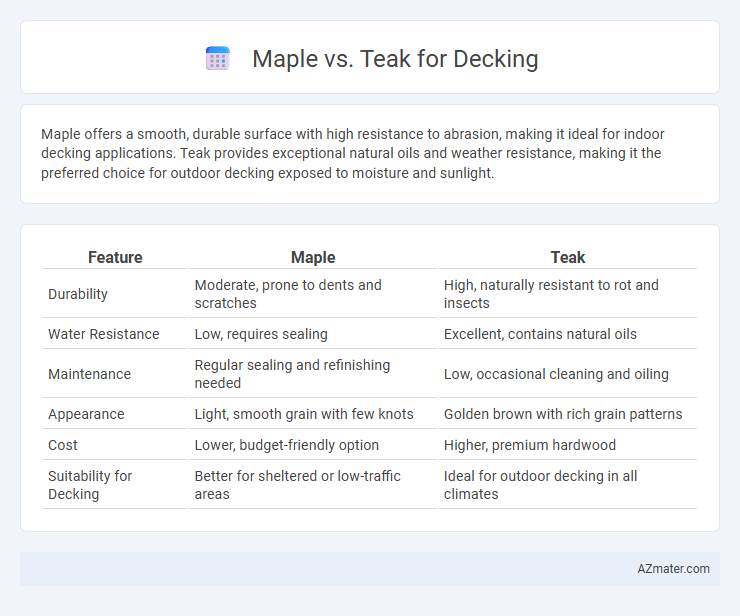 Maple vs. Teak for Decking

Maple offers a smooth, durable surface with high resistance to abrasion, making it ideal for indoor decking applications. Teak provides exceptional natural oils and weather resistance, making it the preferred choice for outdoor decking exposed to moisture and sunlight.

| Feature | Maple | Teak |
|---|---|---|
| Durability | Moderate, prone to dents and scratches | High, naturally resistant to rot and insects |
| Water Resistance | Low, requires sealing | Excellent, contains natural oils |
| Maintenance | Regular sealing and refinishing needed | Low, occasional cleaning and oiling |
| Appearance | Light, smooth grain with few knots | Golden brown with rich grain patterns |
| Cost | Lower, budget-friendly option | Higher, premium hardwood |
| Suitability for Decking | Better for sheltered or low-traffic areas | Ideal for outdoor decking in all climates |

AZmater.com