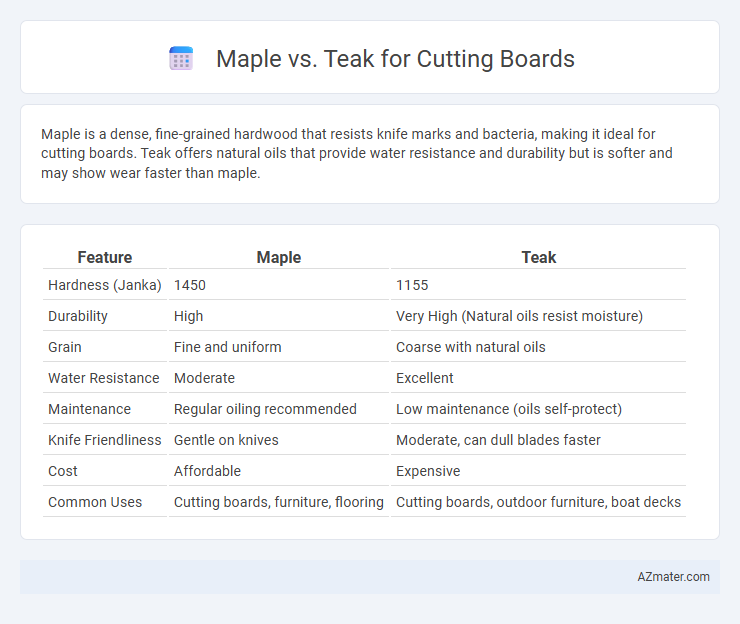 Maple vs. Teak for Cutting Boards

Maple is a dense, fine-grained hardwood that resists knife marks and bacteria, making it ideal for cutting boards. Teak offers natural oils that provide water resistance and durability but is softer and may show wear faster than maple.

| Feature | Maple | Teak |
|---|---|---|
| Hardness (Janka) | 1450 | 1155 |
| Durability | High | Very High (Natural oils resist moisture) |
| Grain | Fine and uniform | Coarse with natural oils |
| Water Resistance | Moderate | Excellent |
| Maintenance | Regular oiling recommended | Low maintenance (oils self-protect) |
| Knife Friendliness | Gentle on knives | Moderate, can dull blades faster |
| Cost | Affordable | Expensive |
| Common Uses | Cutting boards, furniture, flooring | Cutting boards, outdoor furniture, boat decks |

AZmater.com