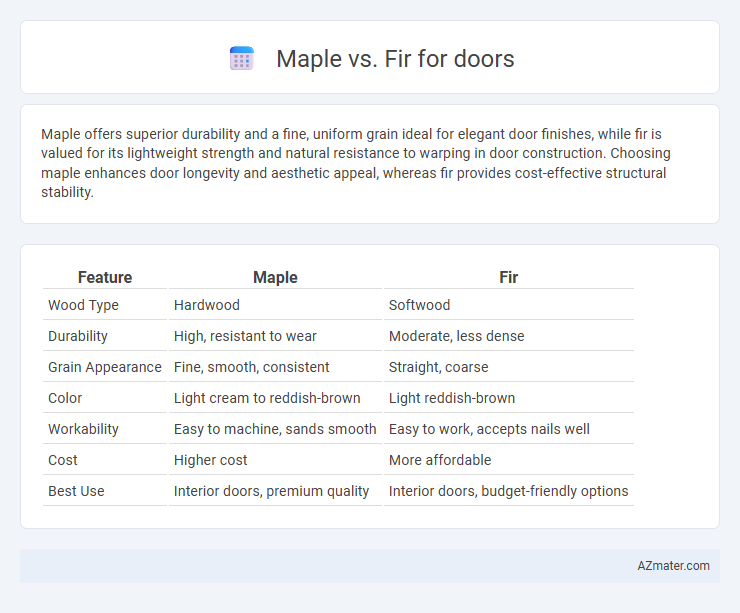 Maple vs. Fir for doors

Maple offers superior durability and a fine, uniform grain ideal for elegant door finishes, while fir is valued for its lightweight strength and natural resistance to warping in door construction. Choosing maple enhances door longevity and aesthetic appeal, whereas fir provides cost-effective structural stability.

| Feature | Maple | Fir |
|---|---|---|
| Wood Type | Hardwood | Softwood |
| Durability | High, resistant to wear | Moderate, less dense |
| Grain Appearance | Fine, smooth, consistent | Straight, coarse |
| Color | Light cream to reddish-brown | Light reddish-brown |
| Workability | Easy to machine, sands smooth | Easy to work, accepts nails well |
| Cost | Higher cost | More affordable |
| Best Use | Interior doors, premium quality | Interior doors, budget-friendly options |

AZmater.com