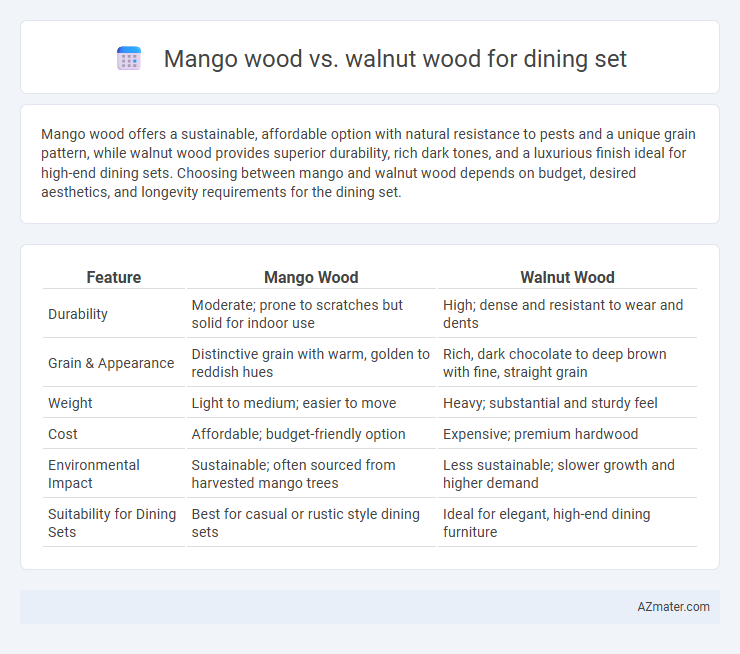 Mango wood vs. walnut wood for dining set

Mango wood offers a sustainable, affordable option with natural resistance to pests and a unique grain pattern, while walnut wood provides superior durability, rich dark tones, and a luxurious finish ideal for high-end dining sets. Choosing between mango and walnut wood depends on budget, desired aesthetics, and longevity requirements for the dining set.

| Feature | Mango Wood | Walnut Wood |
|---|---|---|
| Durability | Moderate; prone to scratches but solid for indoor use | High; dense and resistant to wear and dents |
| Grain & Appearance | Distinctive grain with warm, golden to reddish hues | Rich, dark chocolate to deep brown with fine, straight grain |
| Weight | Light to medium; easier to move | Heavy; substantial and sturdy feel |
| Cost | Affordable; budget-friendly option | Expensive; premium hardwood |
| Environmental Impact | Sustainable; often sourced from harvested mango trees | Less sustainable; slower growth and higher demand |
| Suitability for Dining Sets | Best for casual or rustic style dining sets | Ideal for elegant, high-end dining furniture |

AZmater.com