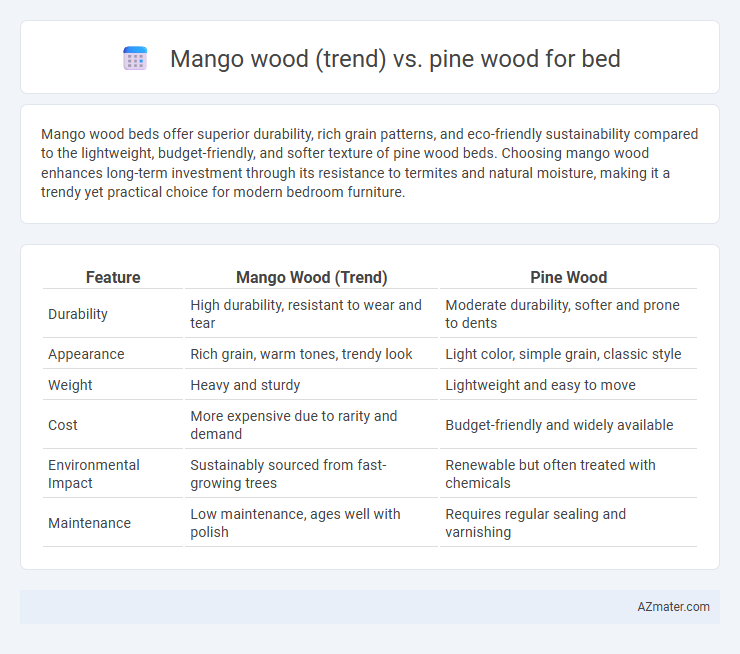 Mango wood (trend) vs. pine wood for bed

Mango wood beds offer superior durability, rich grain patterns, and eco-friendly sustainability compared to the lightweight, budget-friendly, and softer texture of pine wood beds. Choosing mango wood enhances long-term investment through its resistance to termites and natural moisture, making it a trendy yet practical choice for modern bedroom furniture.

| Feature | Mango Wood (Trend) | Pine Wood |
|---|---|---|
| Durability | High durability, resistant to wear and tear | Moderate durability, softer and prone to dents |
| Appearance | Rich grain, warm tones, trendy look | Light color, simple grain, classic style |
| Weight | Heavy and sturdy | Lightweight and easy to move |
| Cost | More expensive due to rarity and demand | Budget-friendly and widely available |
| Environmental Impact | Sustainably sourced from fast-growing trees | Renewable but often treated with chemicals |
| Maintenance | Low maintenance, ages well with polish | Requires regular sealing and varnishing |

AZmater.com