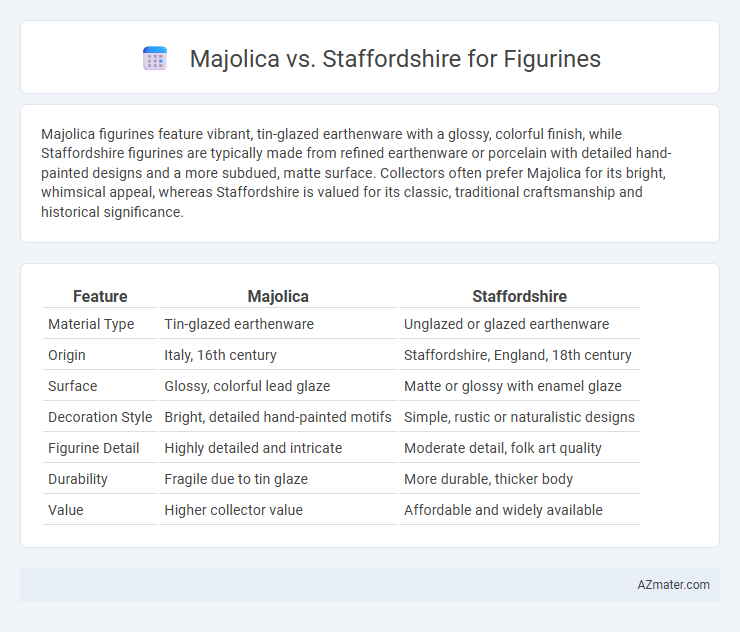 Majolica vs. Staffordshire for Figurines

Majolica figurines feature vibrant, tin-glazed earthenware with a glossy, colorful finish, while Staffordshire figurines are typically made from refined earthenware or porcelain with detailed hand-painted designs and a more subdued, matte surface. Collectors often prefer Majolica for its bright, whimsical appeal, whereas Staffordshire is valued for its classic, traditional craftsmanship and historical significance.

| Feature | Majolica | Staffordshire |
|---|---|---|
| Material Type | Tin-glazed earthenware | Unglazed or glazed earthenware |
| Origin | Italy, 16th century | Staffordshire, England, 18th century |
| Surface | Glossy, colorful lead glaze | Matte or glossy with enamel glaze |
| Decoration Style | Bright, detailed hand-painted motifs | Simple, rustic or naturalistic designs |
| Figurine Detail | Highly detailed and intricate | Moderate detail, folk art quality |
| Durability | Fragile due to tin glaze | More durable, thicker body |
| Value | Higher collector value | Affordable and widely available |

AZmater.com