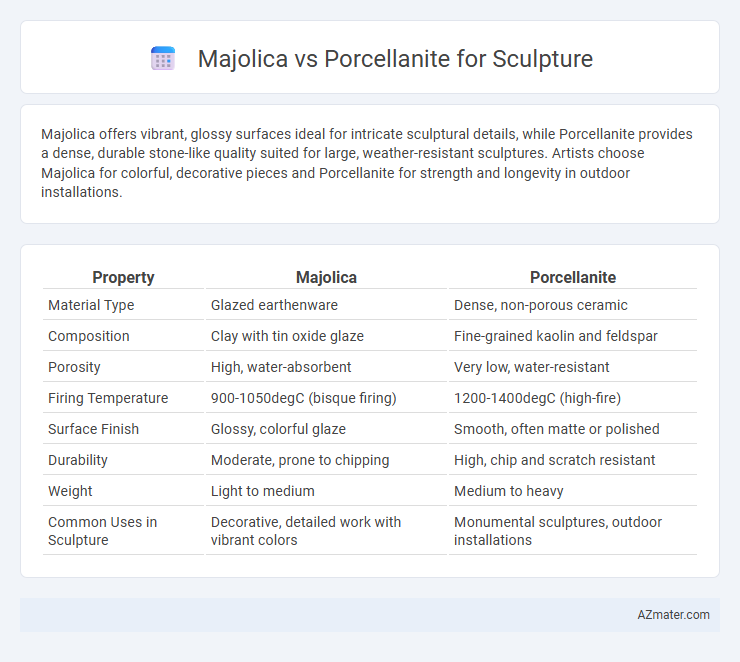 Majolica vs Porcellanite for Sculpture

Majolica offers vibrant, glossy surfaces ideal for intricate sculptural details, while Porcellanite provides a dense, durable stone-like quality suited for large, weather-resistant sculptures. Artists choose Majolica for colorful, decorative pieces and Porcellanite for strength and longevity in outdoor installations.

| Property | Majolica | Porcellanite |
|---|---|---|
| Material Type | Glazed earthenware | Dense, non-porous ceramic |
| Composition | Clay with tin oxide glaze | Fine-grained kaolin and feldspar |
| Porosity | High, water-absorbent | Very low, water-resistant |
| Firing Temperature | 900-1050degC (bisque firing) | 1200-1400degC (high-fire) |
| Surface Finish | Glossy, colorful glaze | Smooth, often matte or polished |
| Durability | Moderate, prone to chipping | High, chip and scratch resistant |
| Weight | Light to medium | Medium to heavy |
| Common Uses in Sculpture | Decorative, detailed work with vibrant colors | Monumental sculptures, outdoor installations |

AZmater.com