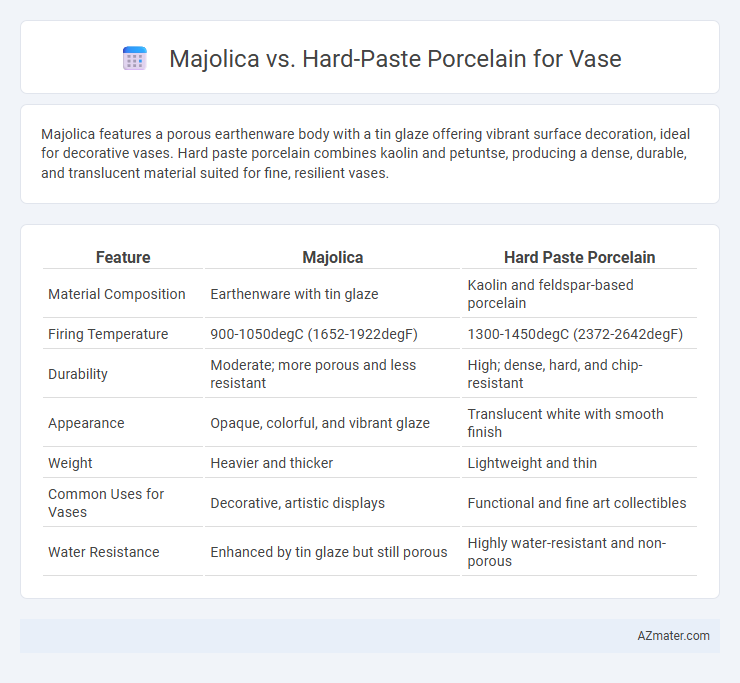 Majolica vs. Hard-Paste Porcelain for Vase

Majolica features a porous earthenware body with a tin glaze offering vibrant surface decoration, ideal for decorative vases. Hard paste porcelain combines kaolin and petuntse, producing a dense, durable, and translucent material suited for fine, resilient vases.

| Feature | Majolica | Hard Paste Porcelain |
|---|---|---|
| Material Composition | Earthenware with tin glaze | Kaolin and feldspar-based porcelain |
| Firing Temperature | 900-1050degC (1652-1922degF) | 1300-1450degC (2372-2642degF) |
| Durability | Moderate; more porous and less resistant | High; dense, hard, and chip-resistant |
| Appearance | Opaque, colorful, and vibrant glaze | Translucent white with smooth finish |
| Weight | Heavier and thicker | Lightweight and thin |
| Common Uses for Vases | Decorative, artistic displays | Functional and fine art collectibles |
| Water Resistance | Enhanced by tin glaze but still porous | Highly water-resistant and non-porous |

AZmater.com