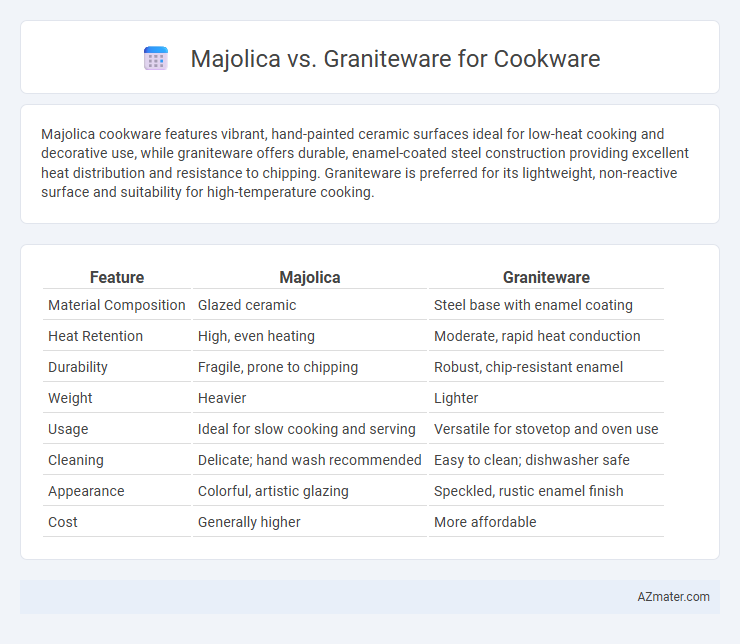 Majolica vs. Graniteware for Cookware

Majolica cookware features vibrant, hand-painted ceramic surfaces ideal for low-heat cooking and decorative use, while graniteware offers durable, enamel-coated steel construction providing excellent heat distribution and resistance to chipping. Graniteware is preferred for its lightweight, non-reactive surface and suitability for high-temperature cooking.

| Feature | Majolica | Graniteware |
|---|---|---|
| Material Composition | Glazed ceramic | Steel base with enamel coating |
| Heat Retention | High, even heating | Moderate, rapid heat conduction |
| Durability | Fragile, prone to chipping | Robust, chip-resistant enamel |
| Weight | Heavier | Lighter |
| Usage | Ideal for slow cooking and serving | Versatile for stovetop and oven use |
| Cleaning | Delicate; hand wash recommended | Easy to clean; dishwasher safe |
| Appearance | Colorful, artistic glazing | Speckled, rustic enamel finish |
| Cost | Generally higher | More affordable |

AZmater.com