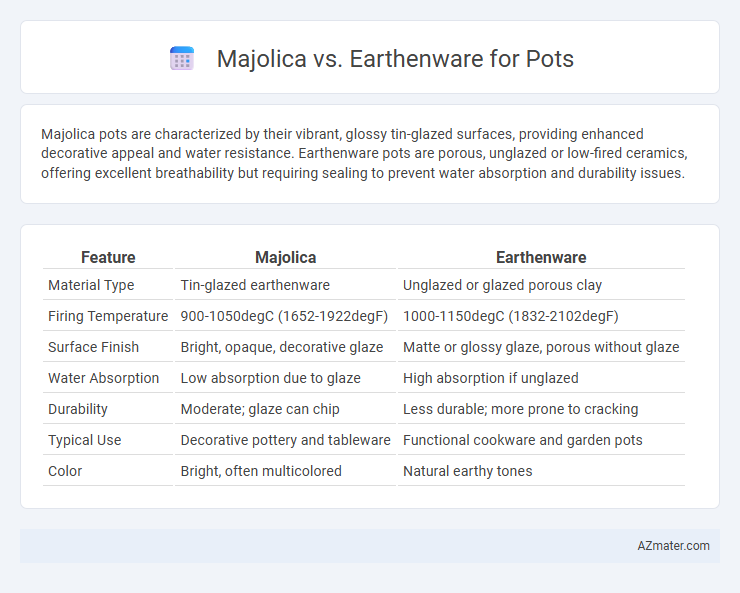 Majolica vs. Earthenware for Pots

Majolica pots are characterized by their vibrant, glossy tin-glazed surfaces, providing enhanced decorative appeal and water resistance. Earthenware pots are porous, unglazed or low-fired ceramics, offering excellent breathability but requiring sealing to prevent water absorption and durability issues.

| Feature | Majolica | Earthenware |
|---|---|---|
| Material Type | Tin-glazed earthenware | Unglazed or glazed porous clay |
| Firing Temperature | 900-1050degC (1652-1922degF) | 1000-1150degC (1832-2102degF) |
| Surface Finish | Bright, opaque, decorative glaze | Matte or glossy glaze, porous without glaze |
| Water Absorption | Low absorption due to glaze | High absorption if unglazed |
| Durability | Moderate; glaze can chip | Less durable; more prone to cracking |
| Typical Use | Decorative pottery and tableware | Functional cookware and garden pots |
| Color | Bright, often multicolored | Natural earthy tones |

AZmater.com