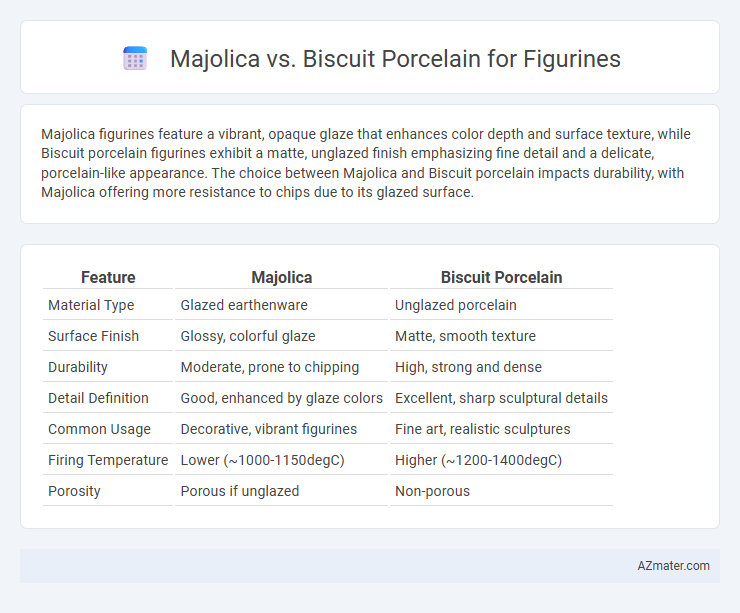 Majolica vs. Biscuit Porcelain for Figurines

Majolica figurines feature a vibrant, opaque glaze that enhances color depth and surface texture, while Biscuit porcelain figurines exhibit a matte, unglazed finish emphasizing fine detail and a delicate, porcelain-like appearance. The choice between Majolica and Biscuit porcelain impacts durability, with Majolica offering more resistance to chips due to its glazed surface.

| Feature | Majolica | Biscuit Porcelain |
|---|---|---|
| Material Type | Glazed earthenware | Unglazed porcelain |
| Surface Finish | Glossy, colorful glaze | Matte, smooth texture |
| Durability | Moderate, prone to chipping | High, strong and dense |
| Detail Definition | Good, enhanced by glaze colors | Excellent, sharp sculptural details |
| Common Usage | Decorative, vibrant figurines | Fine art, realistic sculptures |
| Firing Temperature | Lower (~1000-1150degC) | Higher (~1200-1400degC) |
| Porosity | Porous if unglazed | Non-porous |

AZmater.com