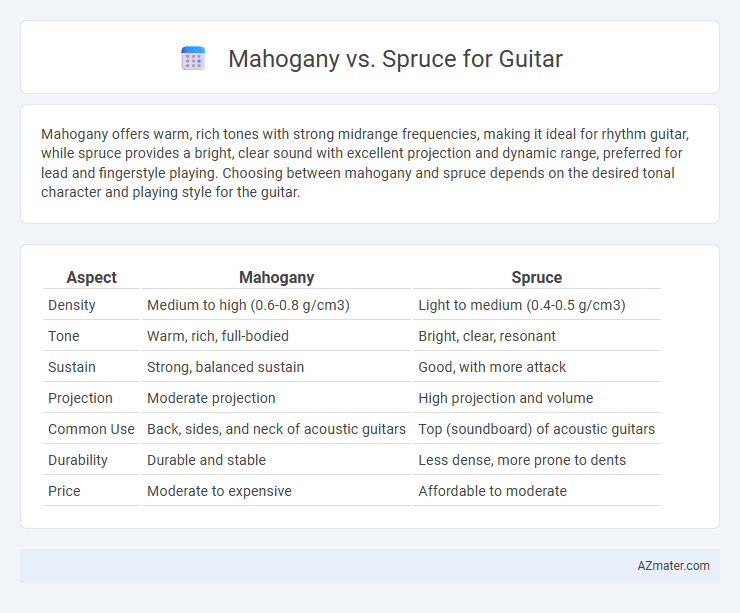 Mahogany vs. Spruce for Guitar

Mahogany offers warm, rich tones with strong midrange frequencies, making it ideal for rhythm guitar, while spruce provides a bright, clear sound with excellent projection and dynamic range, preferred for lead and fingerstyle playing. Choosing between mahogany and spruce depends on the desired tonal character and playing style for the guitar.

| Aspect | Mahogany | Spruce |
|---|---|---|
| Density | Medium to high (0.6-0.8 g/cm3) | Light to medium (0.4-0.5 g/cm3) |
| Tone | Warm, rich, full-bodied | Bright, clear, resonant |
| Sustain | Strong, balanced sustain | Good, with more attack |
| Projection | Moderate projection | High projection and volume |
| Common Use | Back, sides, and neck of acoustic guitars | Top (soundboard) of acoustic guitars |
| Durability | Durable and stable | Less dense, more prone to dents |
| Price | Moderate to expensive | Affordable to moderate |

AZmater.com