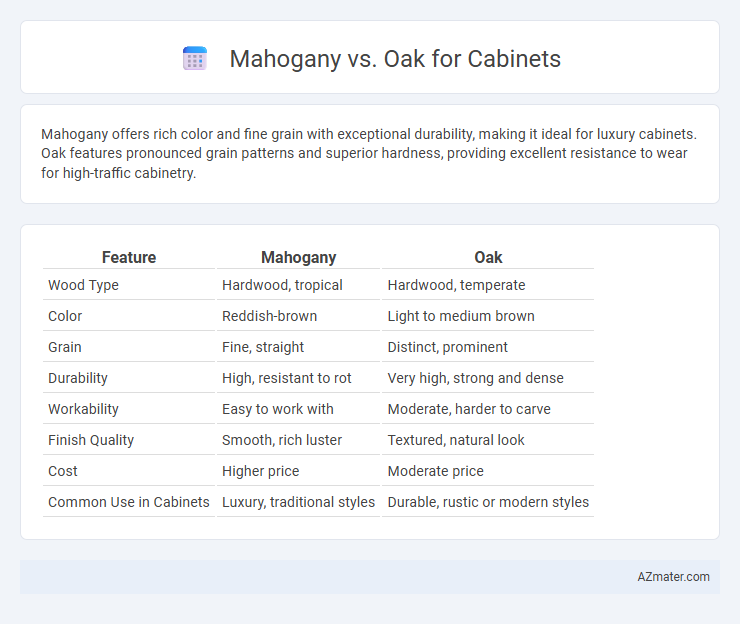 Mahogany vs. Oak for Cabinets

Mahogany offers rich color and fine grain with exceptional durability, making it ideal for luxury cabinets. Oak features pronounced grain patterns and superior hardness, providing excellent resistance to wear for high-traffic cabinetry.

| Feature | Mahogany | Oak |
|---|---|---|
| Wood Type | Hardwood, tropical | Hardwood, temperate |
| Color | Reddish-brown | Light to medium brown |
| Grain | Fine, straight | Distinct, prominent |
| Durability | High, resistant to rot | Very high, strong and dense |
| Workability | Easy to work with | Moderate, harder to carve |
| Finish Quality | Smooth, rich luster | Textured, natural look |
| Cost | Higher price | Moderate price |
| Common Use in Cabinets | Luxury, traditional styles | Durable, rustic or modern styles |

AZmater.com