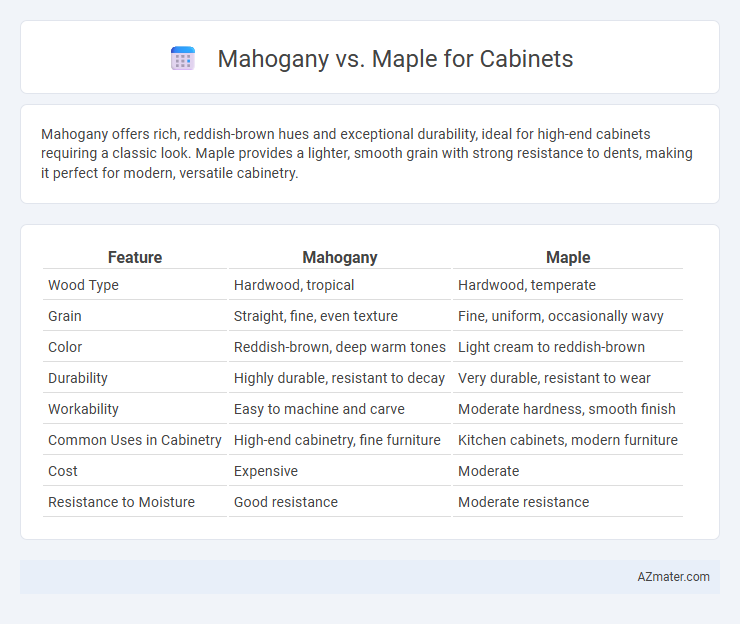 Mahogany vs. Maple for Cabinets

Mahogany offers rich, reddish-brown hues and exceptional durability, ideal for high-end cabinets requiring a classic look. Maple provides a lighter, smooth grain with strong resistance to dents, making it perfect for modern, versatile cabinetry.

| Feature | Mahogany | Maple |
|---|---|---|
| Wood Type | Hardwood, tropical | Hardwood, temperate |
| Grain | Straight, fine, even texture | Fine, uniform, occasionally wavy |
| Color | Reddish-brown, deep warm tones | Light cream to reddish-brown |
| Durability | Highly durable, resistant to decay | Very durable, resistant to wear |
| Workability | Easy to machine and carve | Moderate hardness, smooth finish |
| Common Uses in Cabinetry | High-end cabinetry, fine furniture | Kitchen cabinets, modern furniture |
| Cost | Expensive | Moderate |
| Resistance to Moisture | Good resistance | Moderate resistance |

AZmater.com