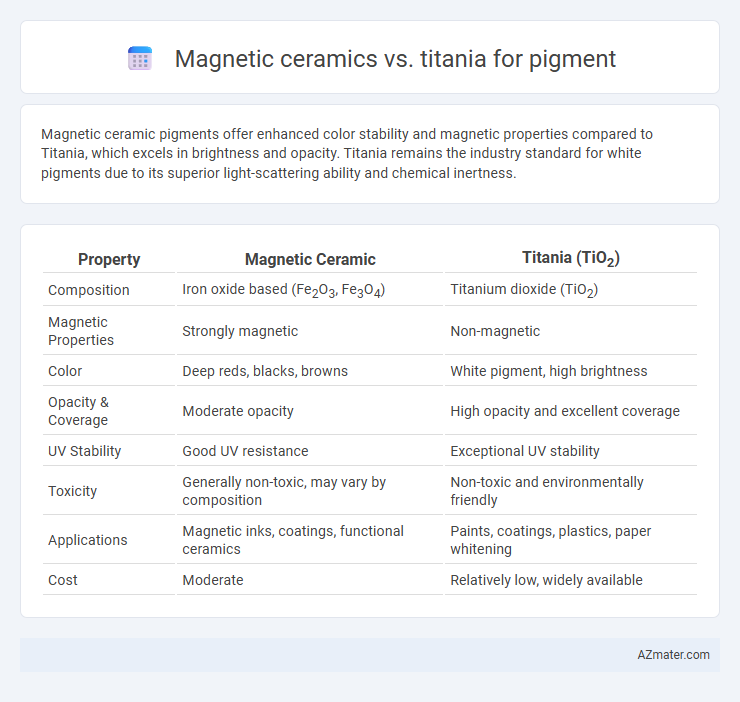 Magnetic ceramics vs. titania for pigment

Magnetic ceramic pigments offer enhanced color stability and magnetic properties compared to Titania, which excels in brightness and opacity. Titania remains the industry standard for white pigments due to its superior light-scattering ability and chemical inertness.

| Property | Magnetic Ceramic | Titania ($TiO_2$) |
|---|---|---|
| Composition | Iron oxide based ($Fe_2O_3$, $Fe_3O_4$) | Titanium dioxide ($TiO_2$) |
| Magnetic Properties | Strongly magnetic | Non-magnetic |
| Color | Deep reds, blacks, browns | White pigment, high brightness |
| Opacity & Coverage | Moderate opacity | High opacity and excellent coverage |
| UV Stability | Good UV resistance | Exceptional UV stability |
| Toxicity | Generally non-toxic, may vary by composition | Non-toxic and environmentally friendly |
| Applications | Magnetic inks, coatings, functional ceramics | Paints, coatings, plastics, paper whitening |
| Cost | Moderate | Relatively low, widely available |

AZmater.com